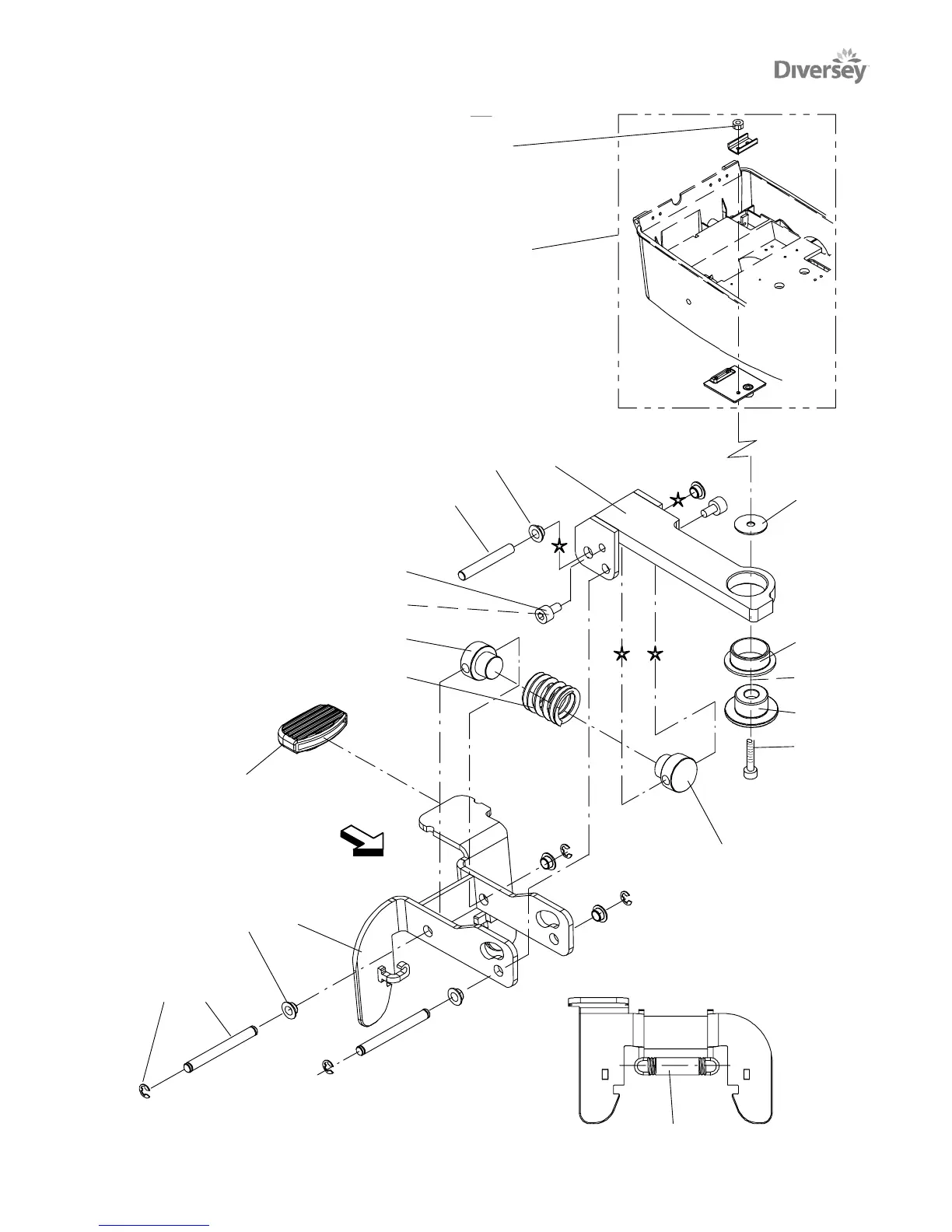 Diversey