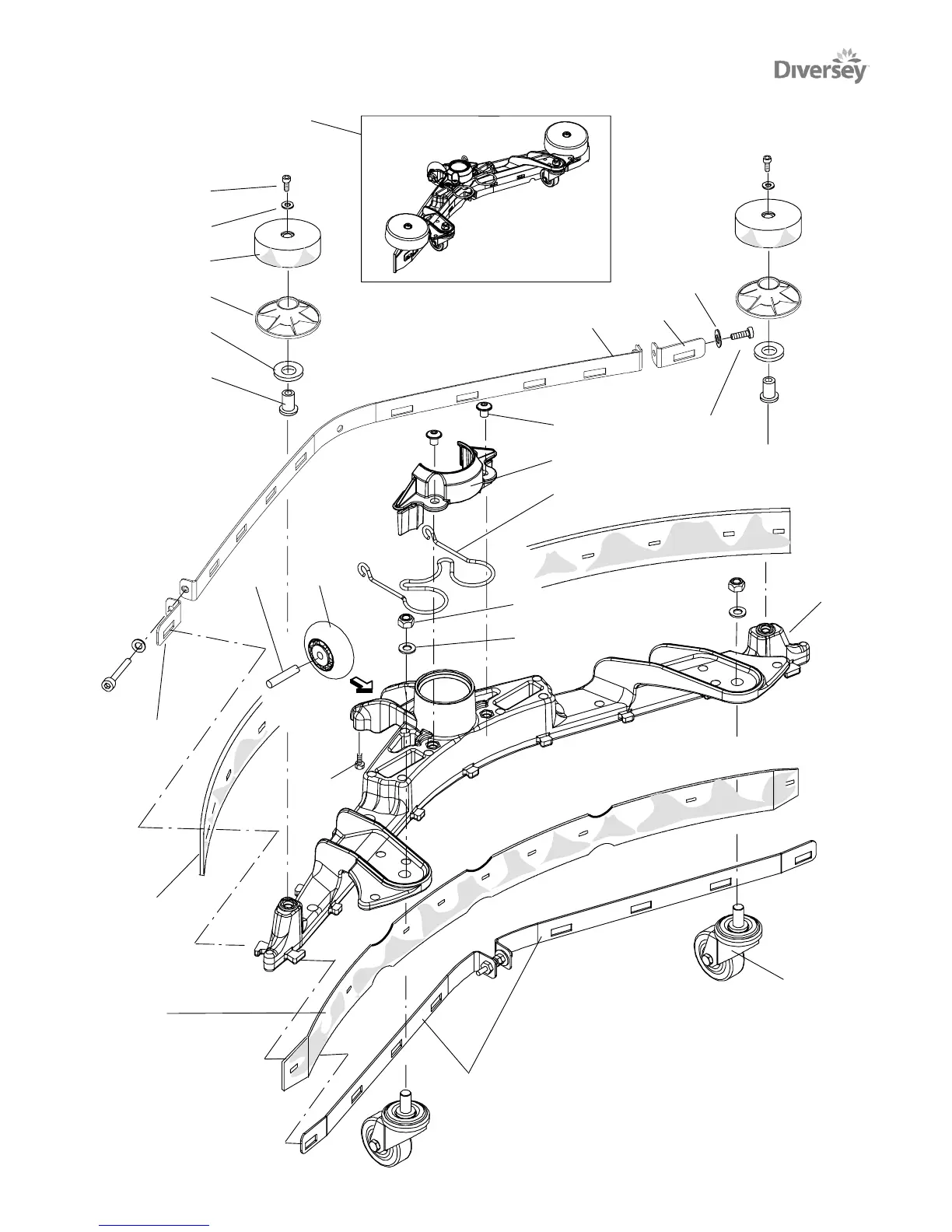 Diversey