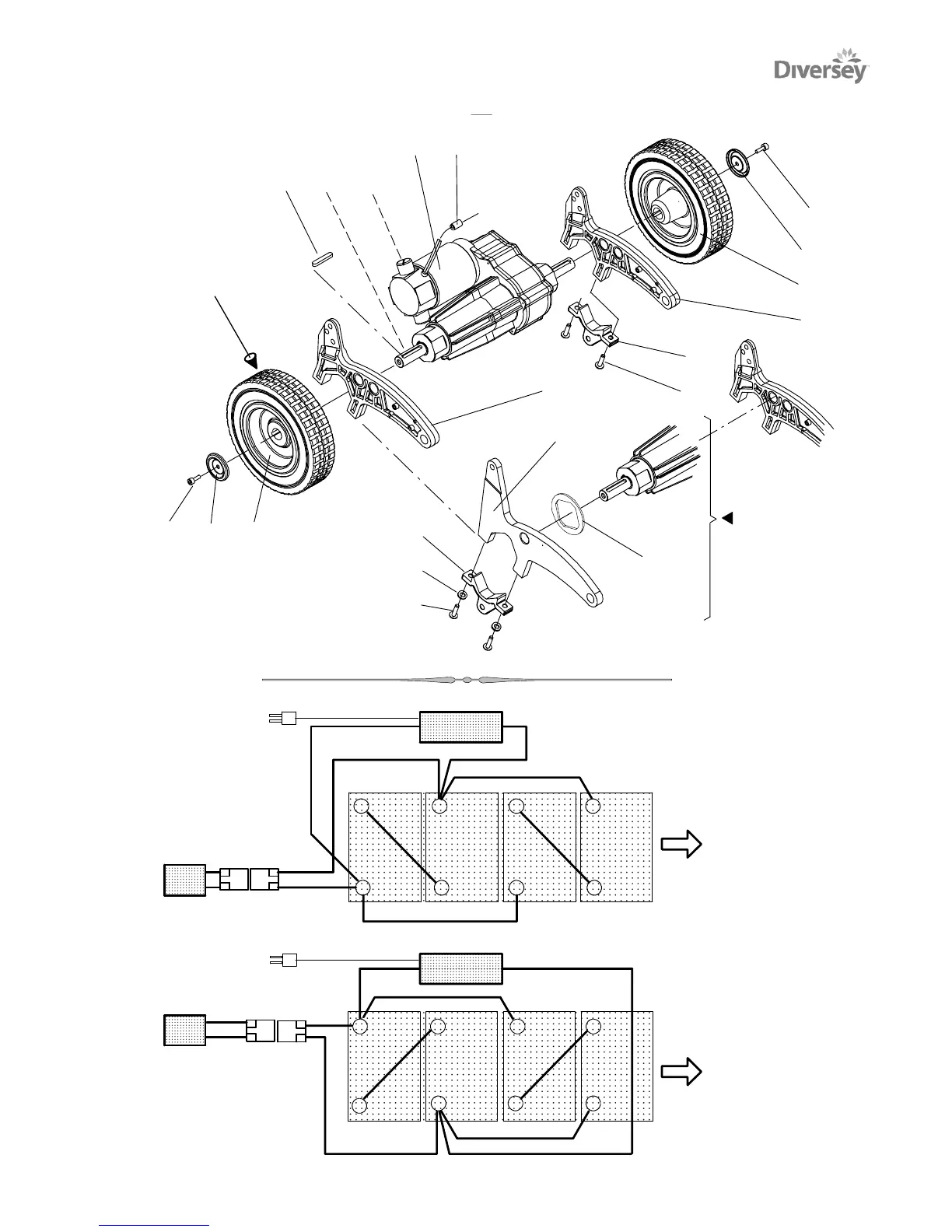 Diversey