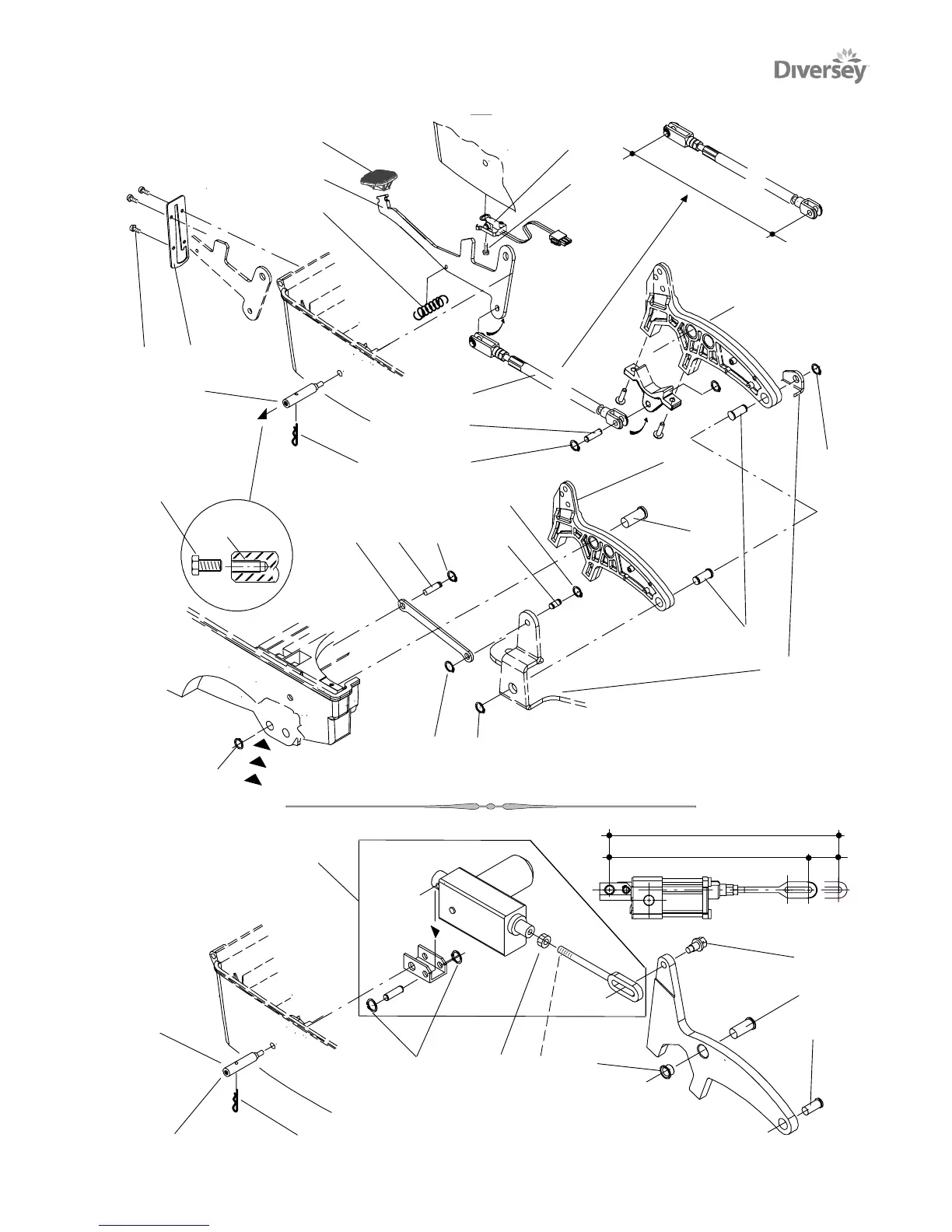 Diversey