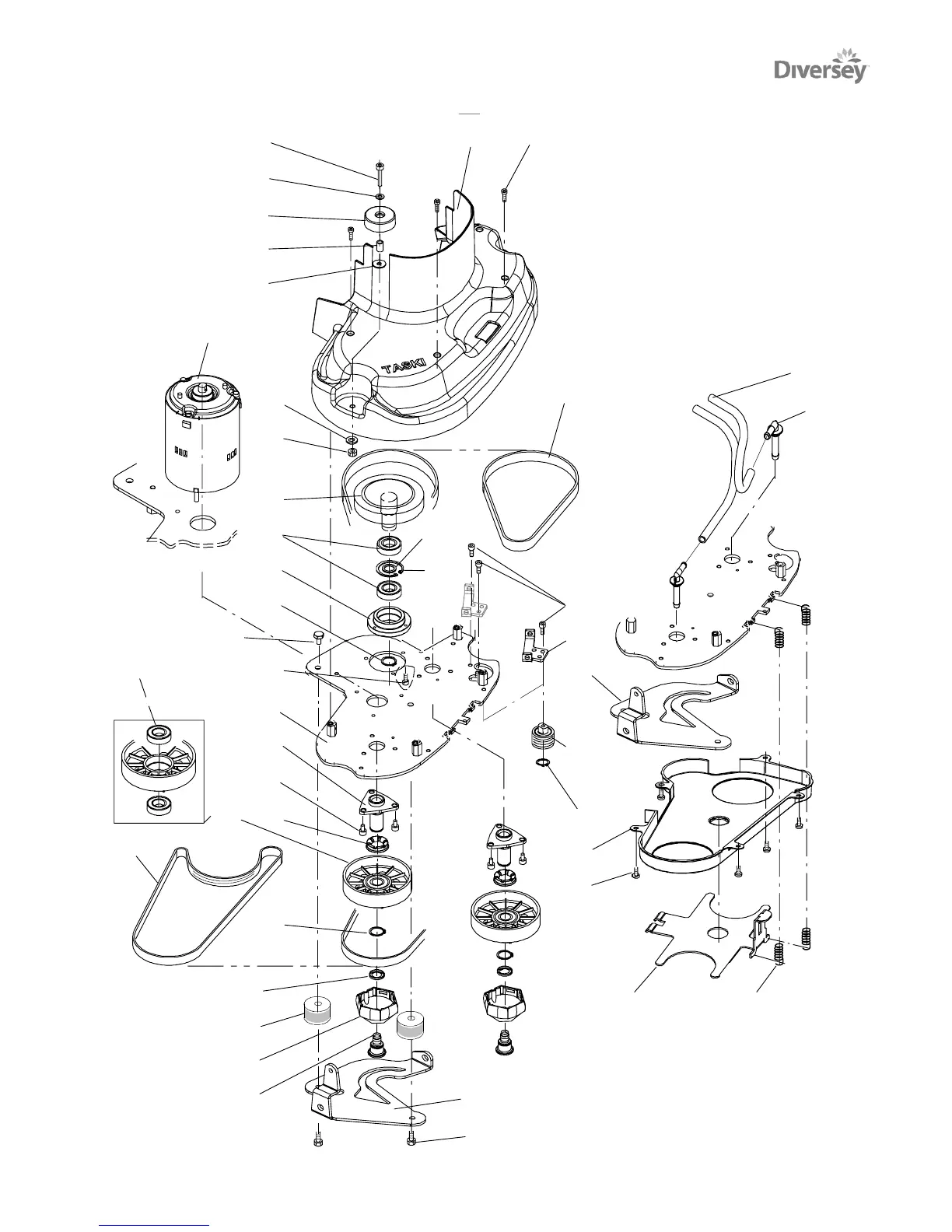 Diversey

TASKI