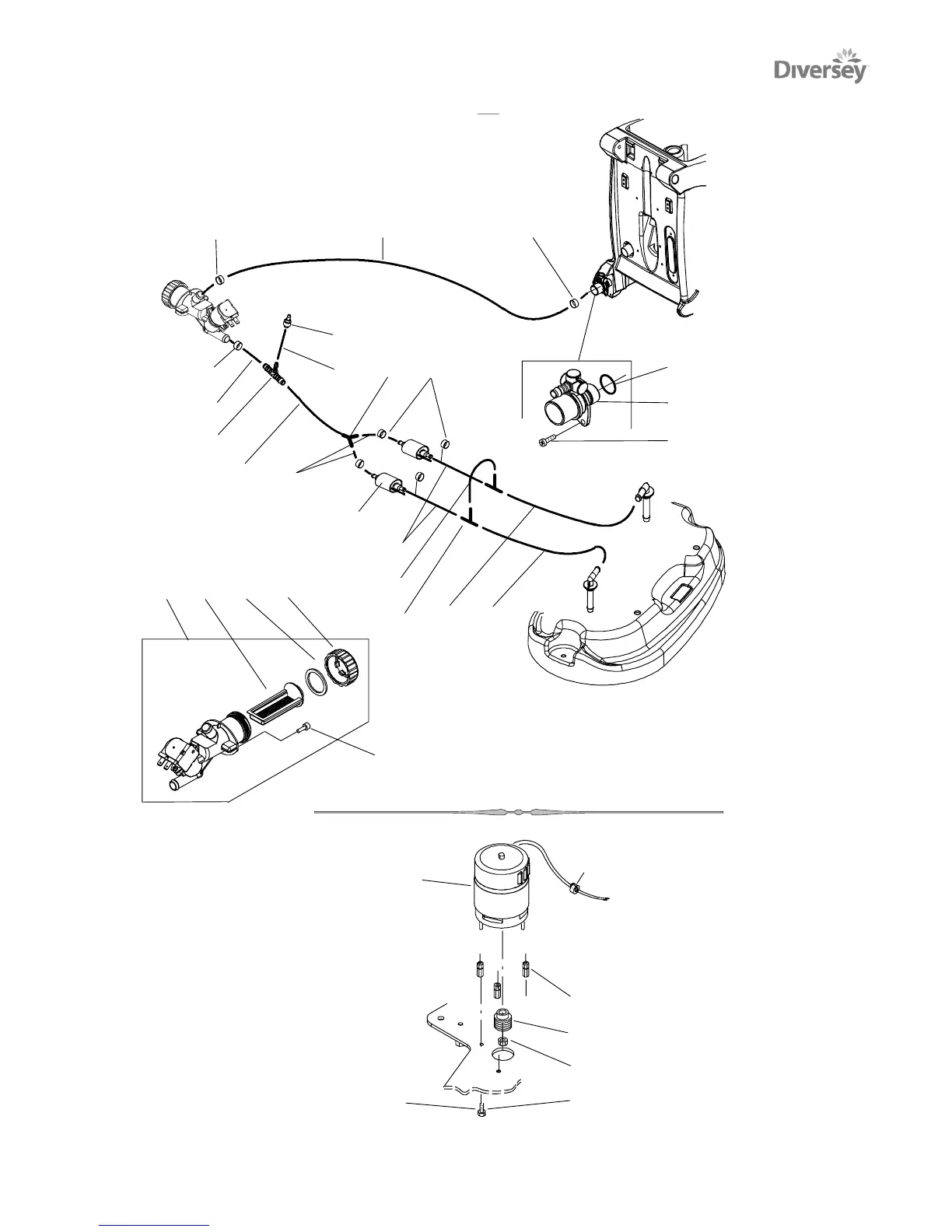 Diversey