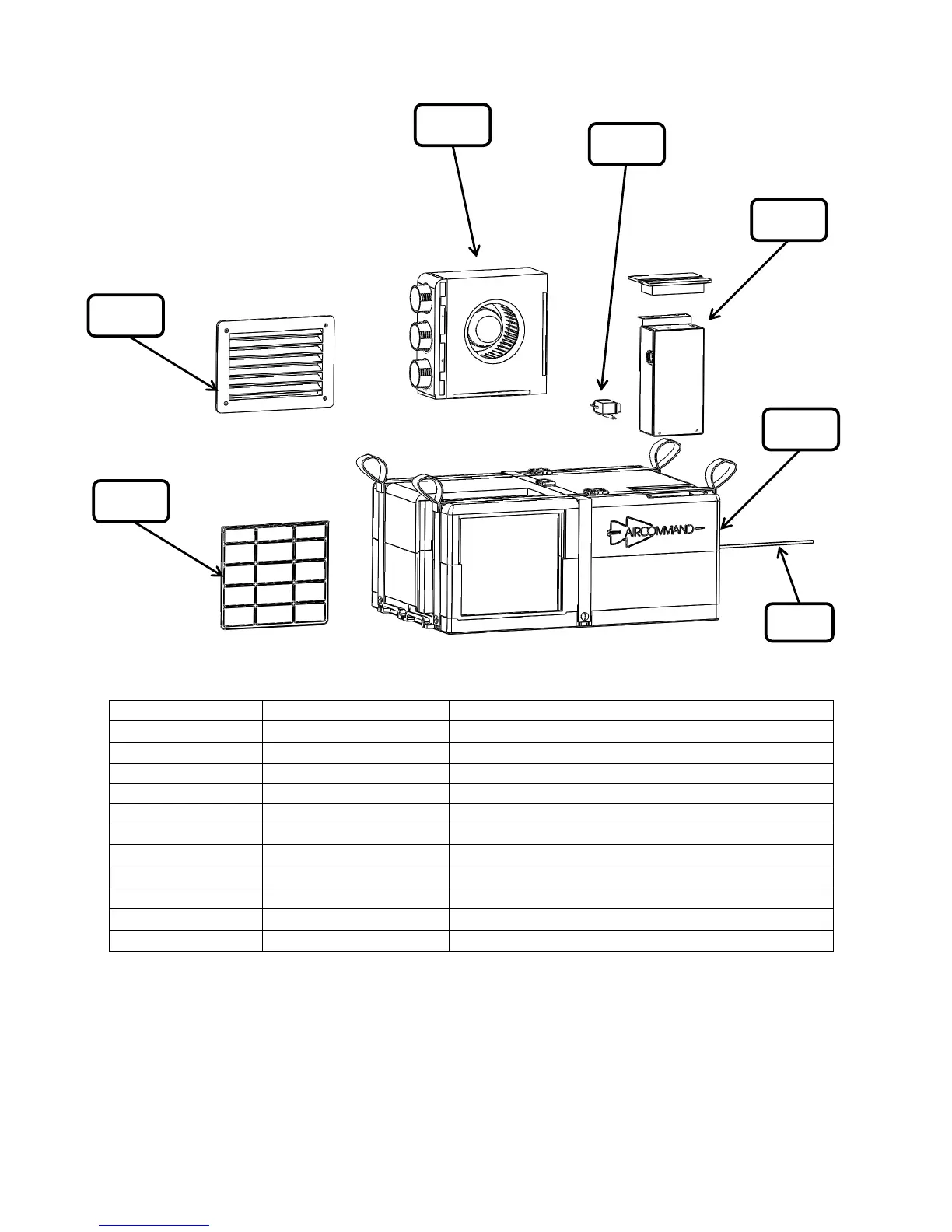 AIRCOMMAND