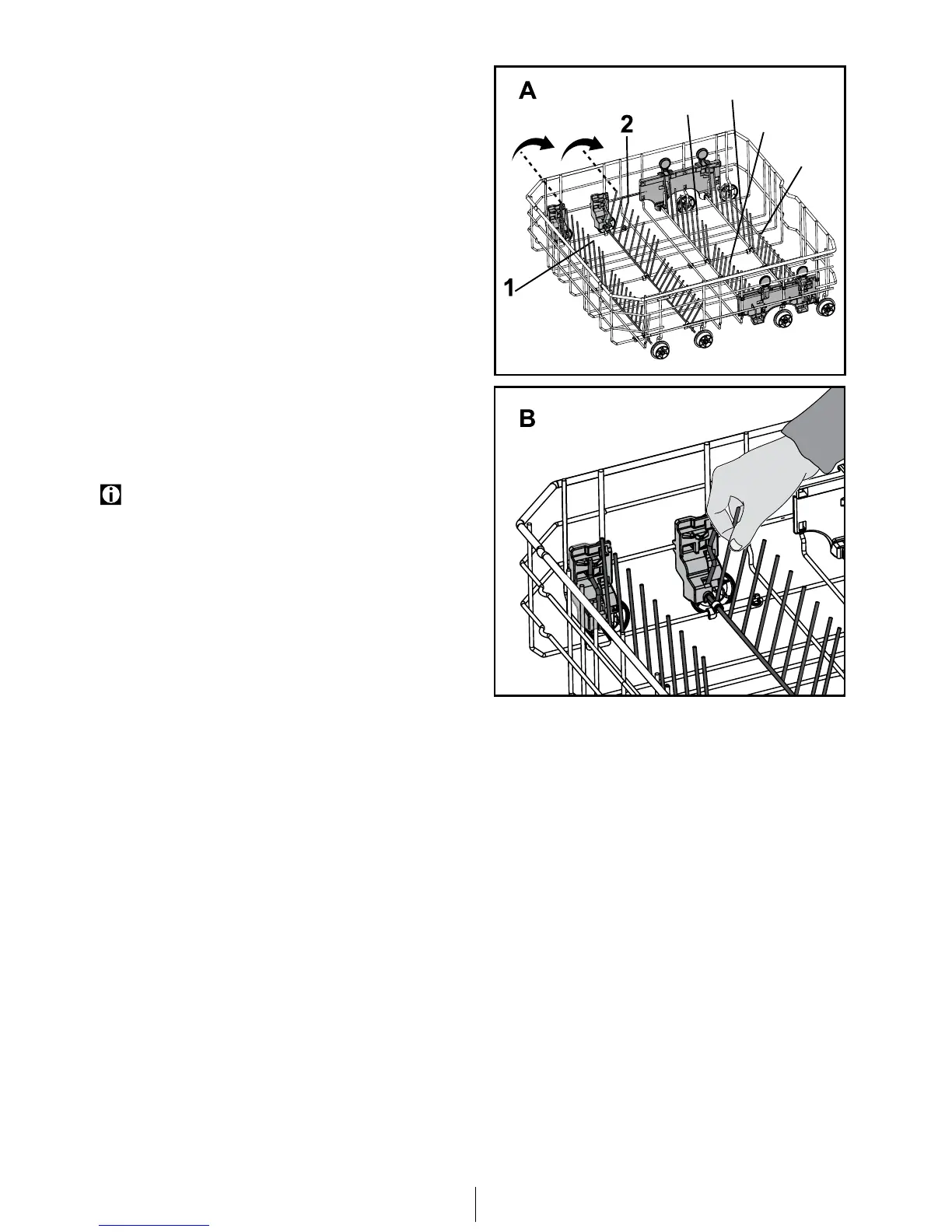 A

2

1

B