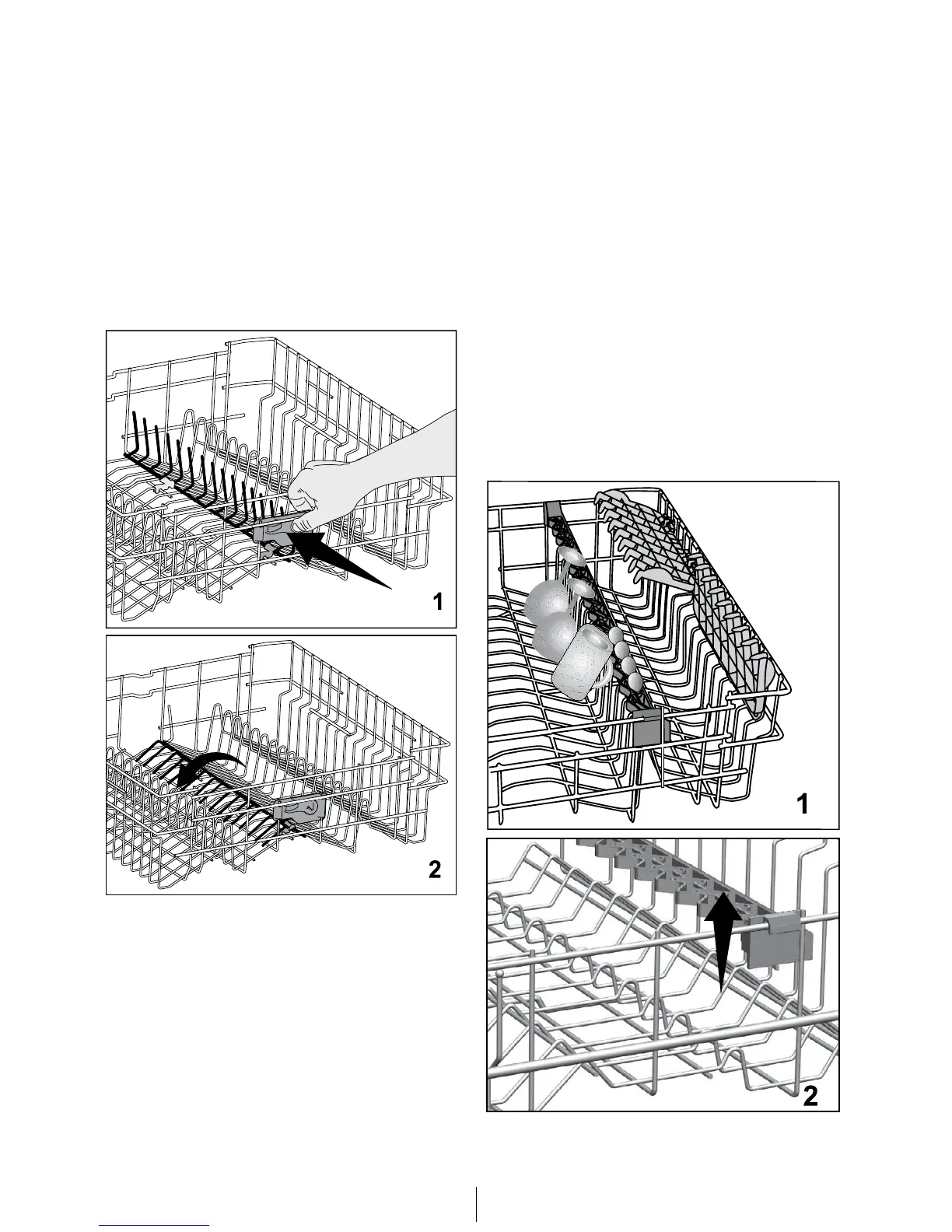 1

2

1

2