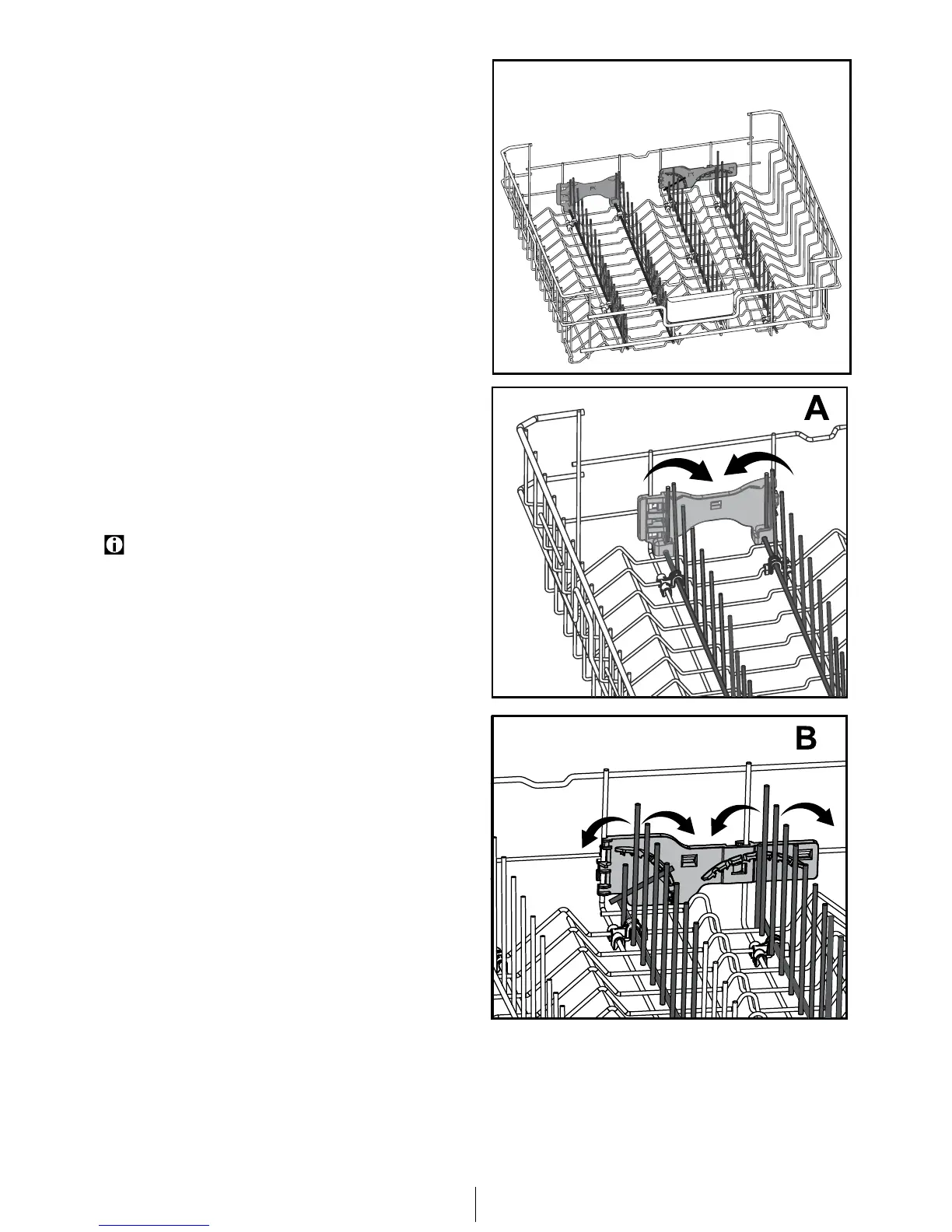 A

B