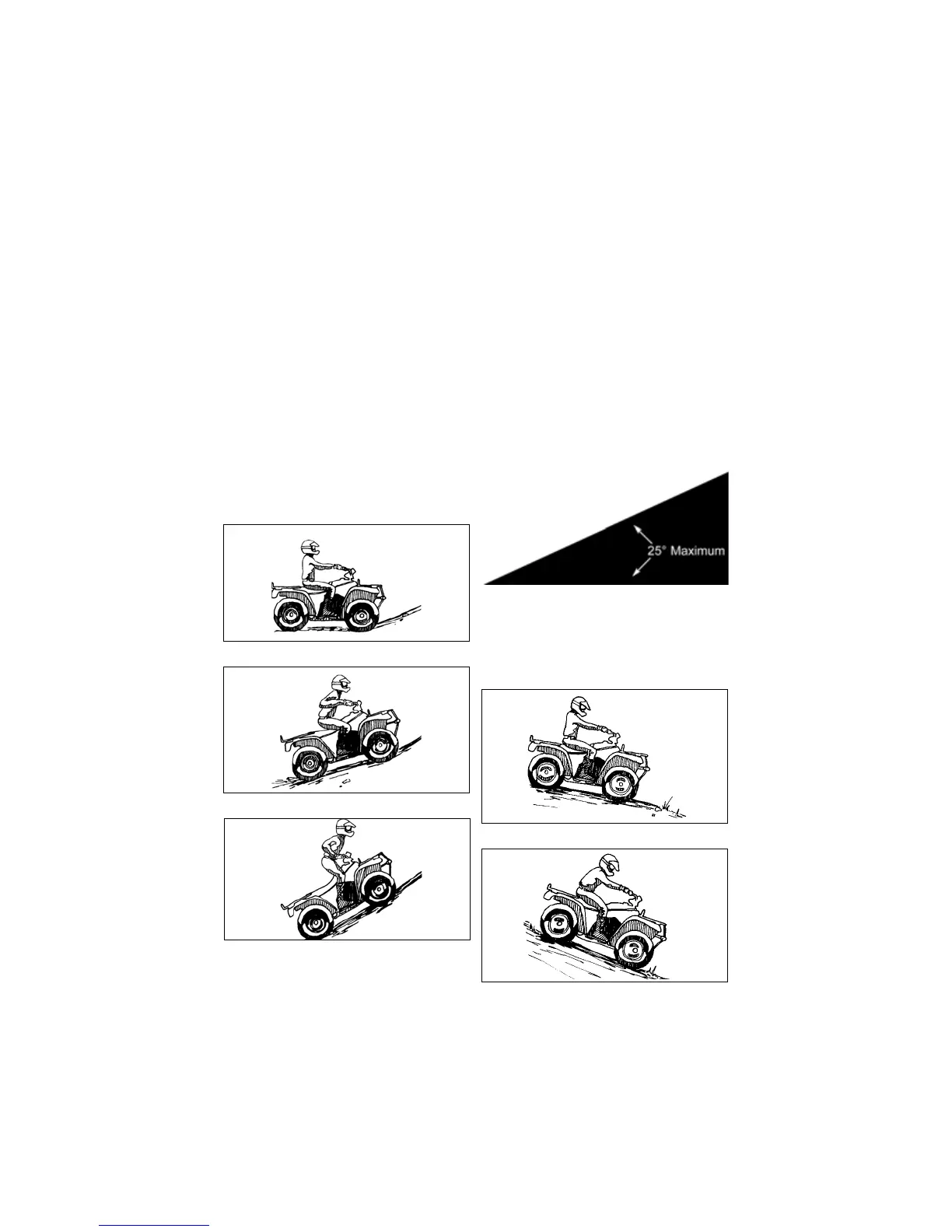 25° Maximum