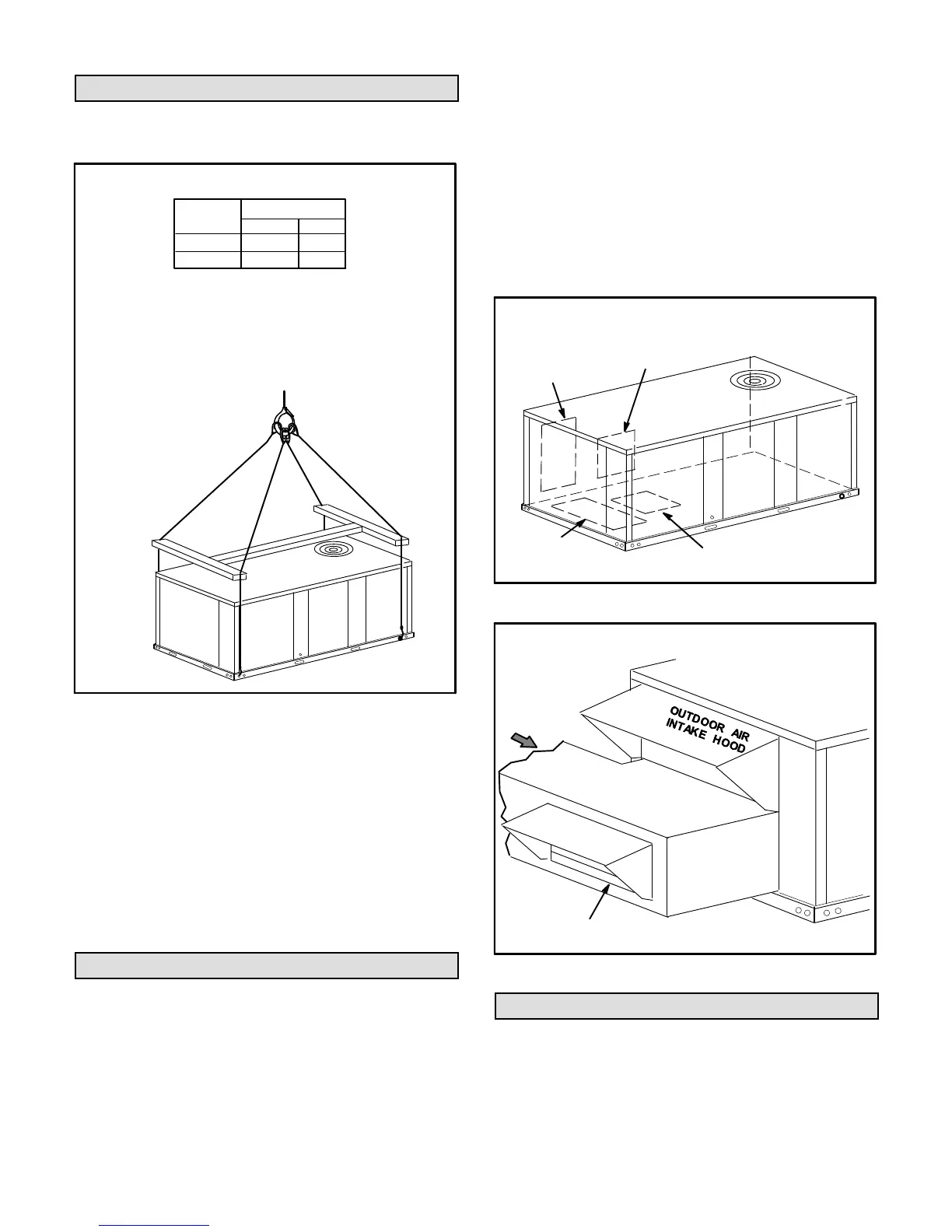 OUTDOOR AIR INTAKE HOOD