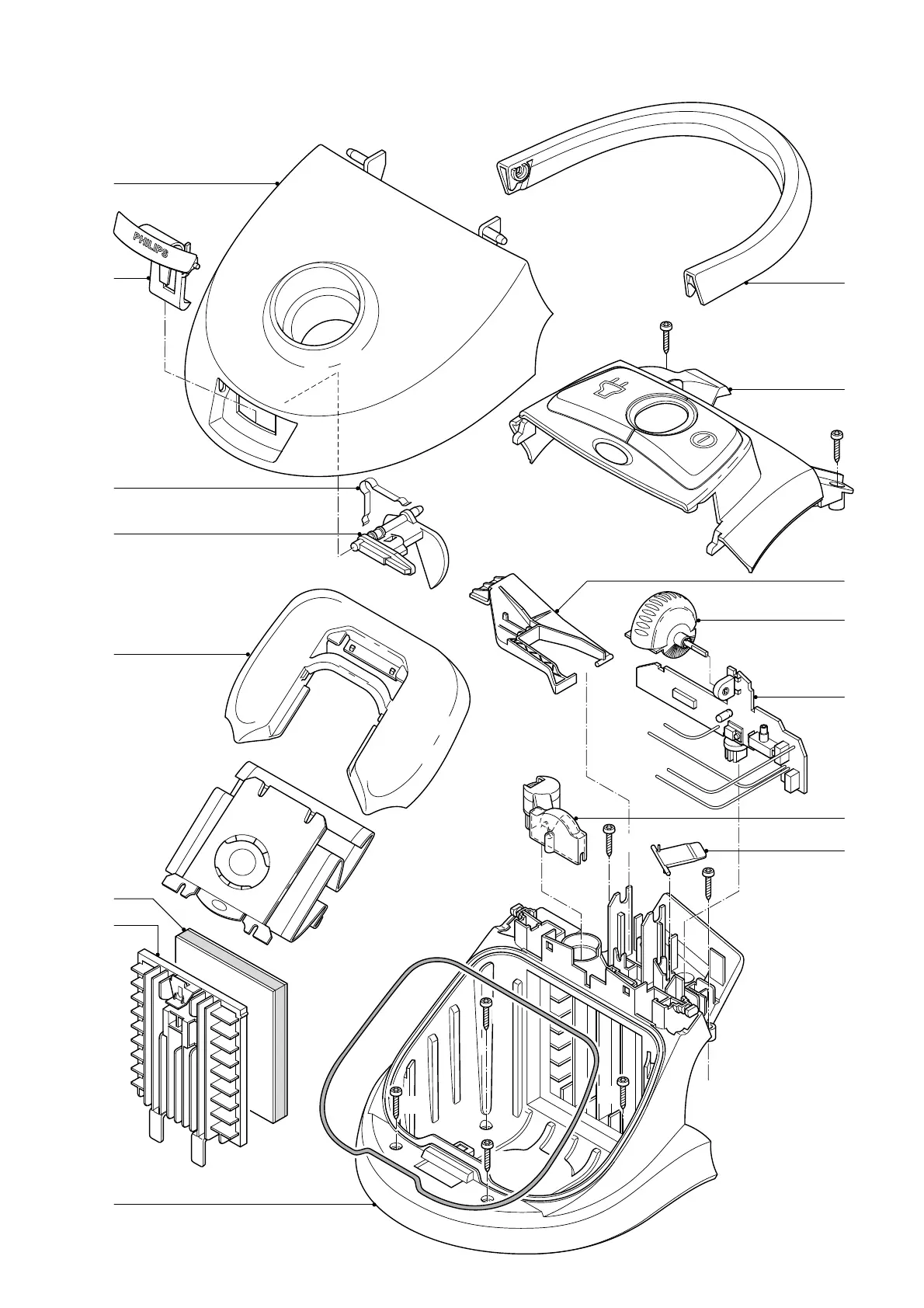 PHILIPS