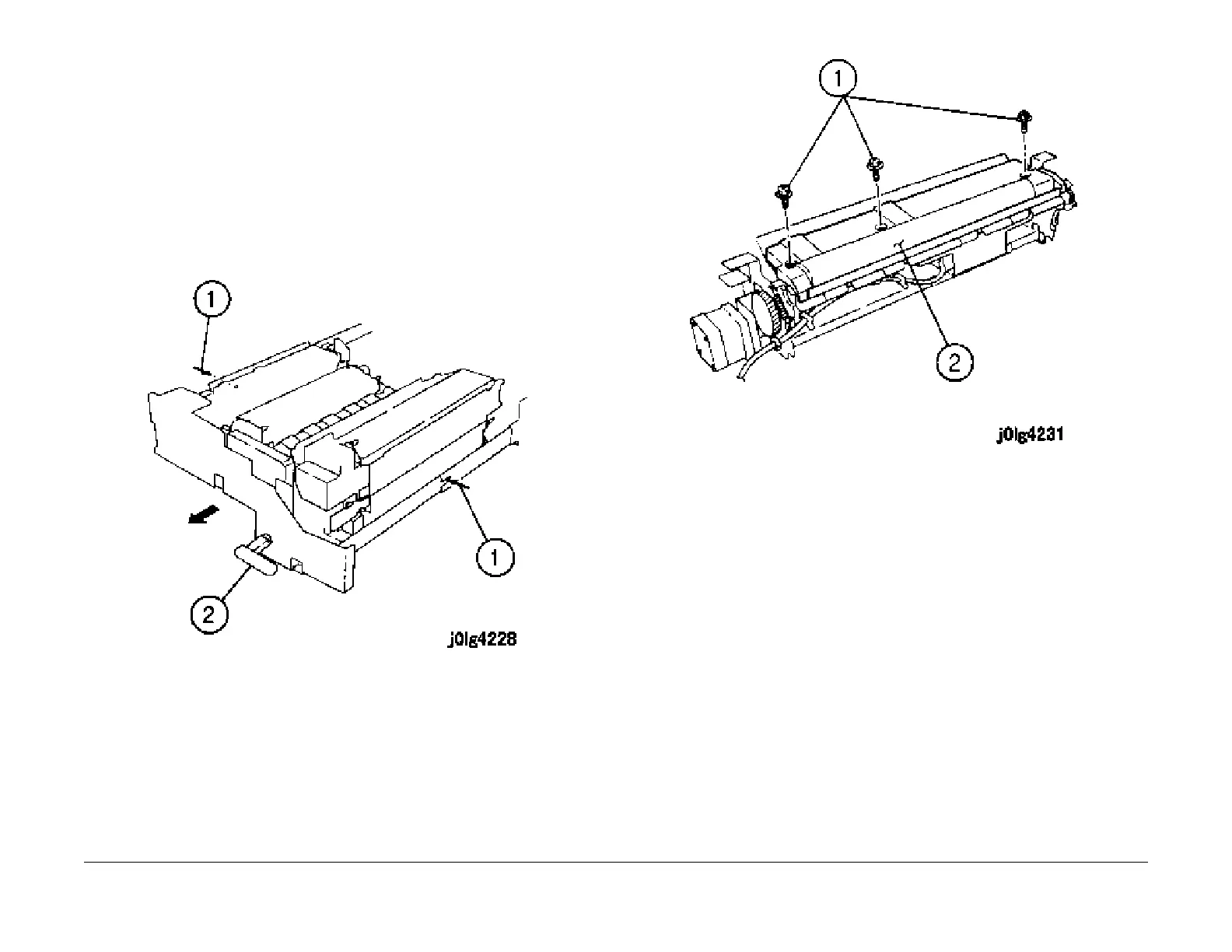 1

1

2

j0lg4228

1

2

j0lg4231