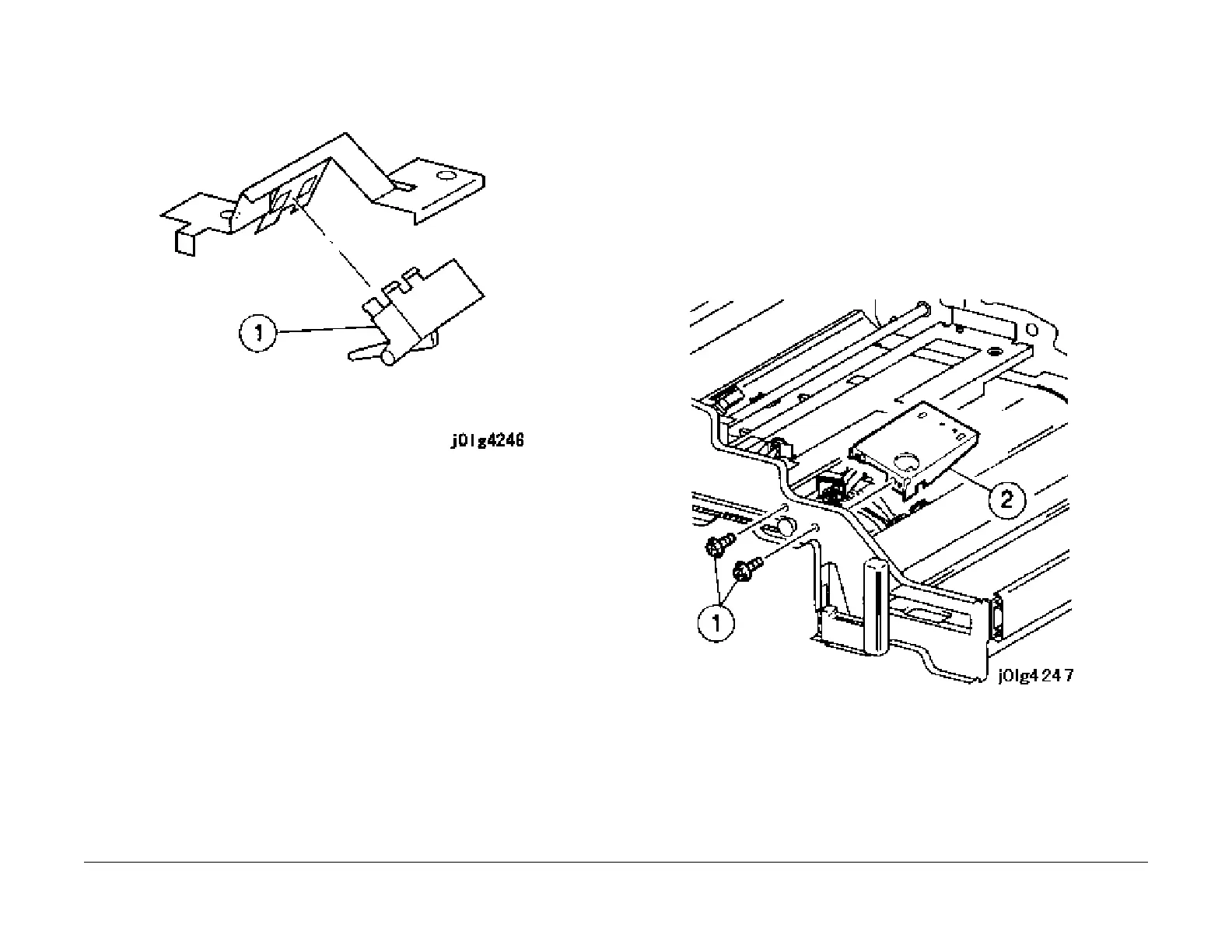 1

j0lg4246

2

1

j0lg4247