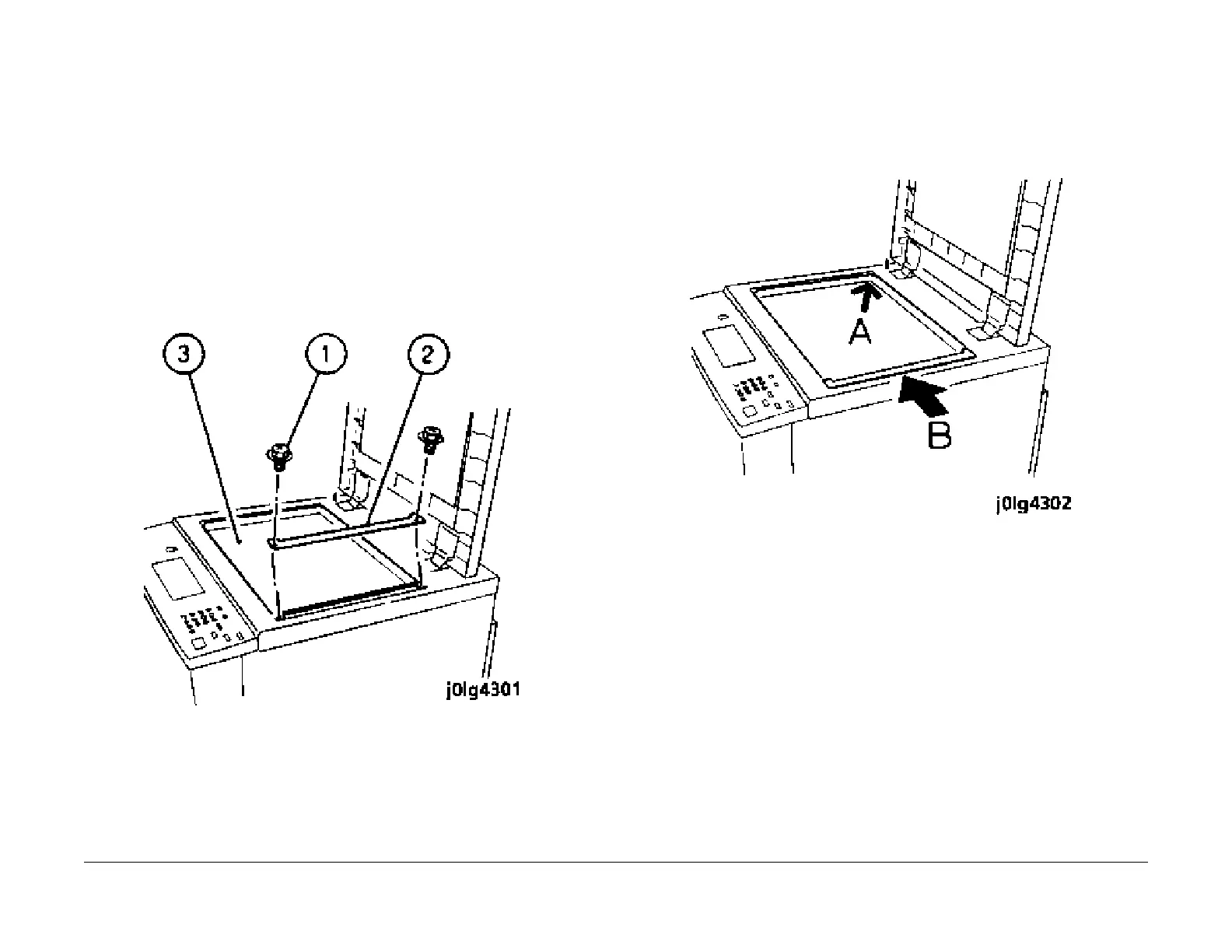 3
1
2
j0lg4301

A
B
j0lg4302