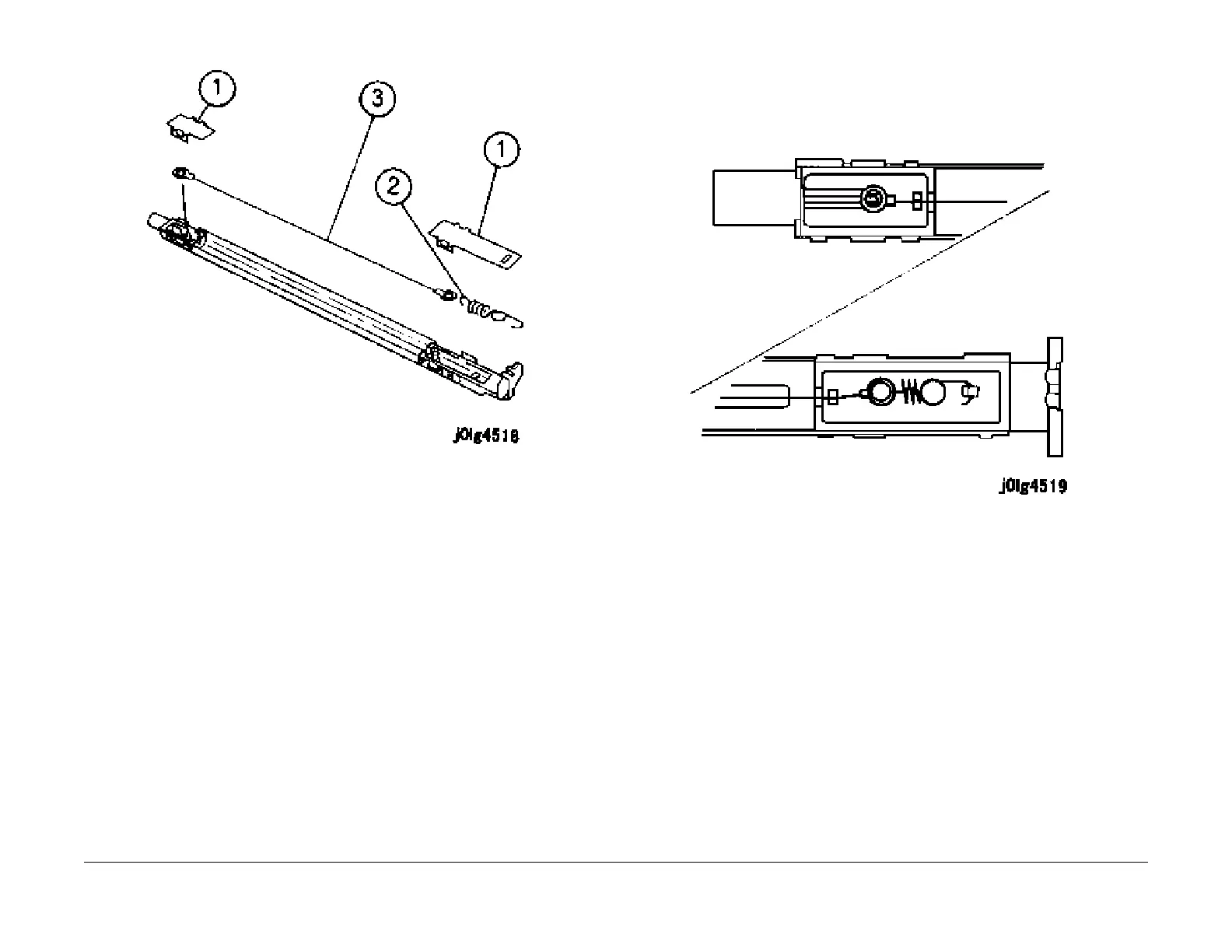 1

3

1

2

j0lg4518

j0lg4519