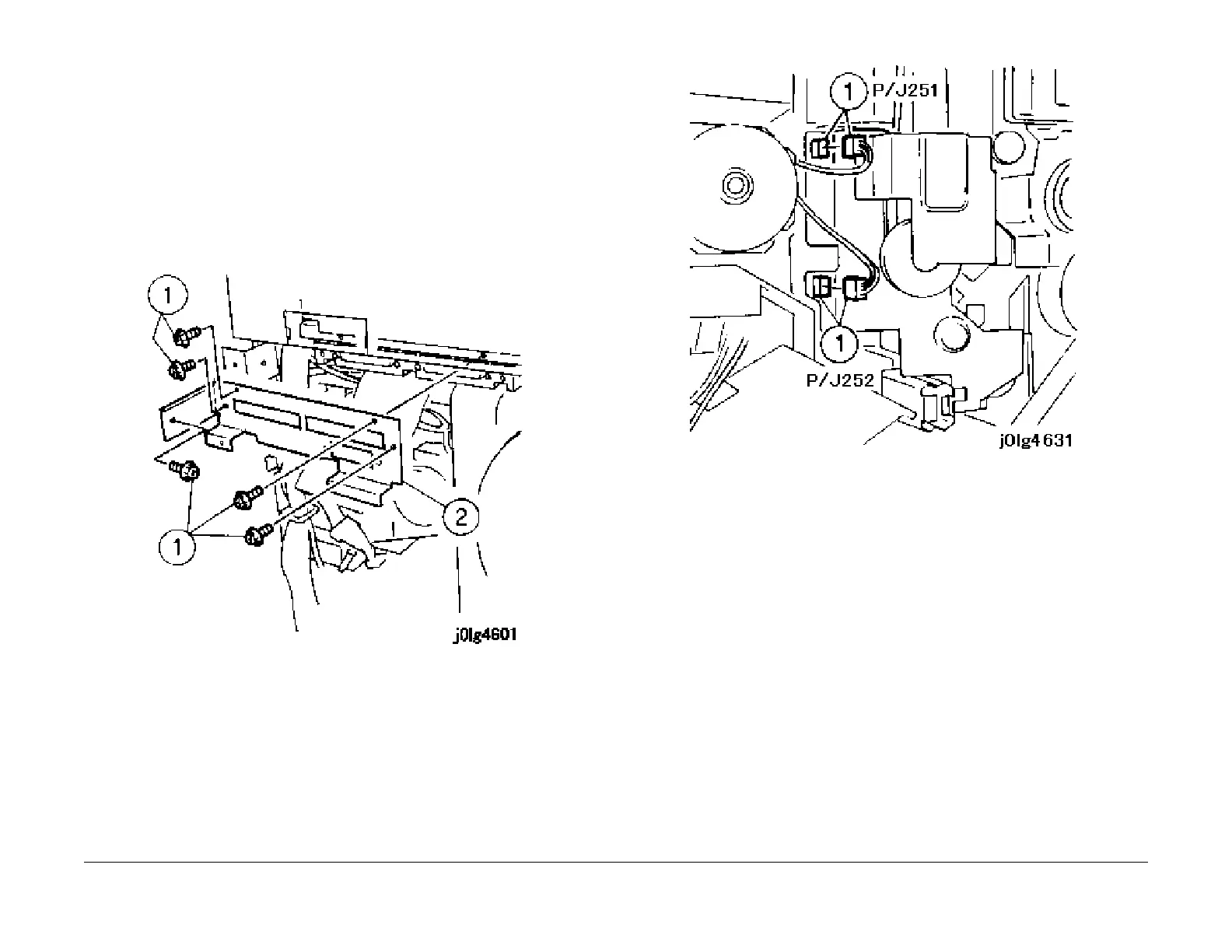 1

1

2

j0lg4601

1 P/J251

1

P/J252

j0lg4631