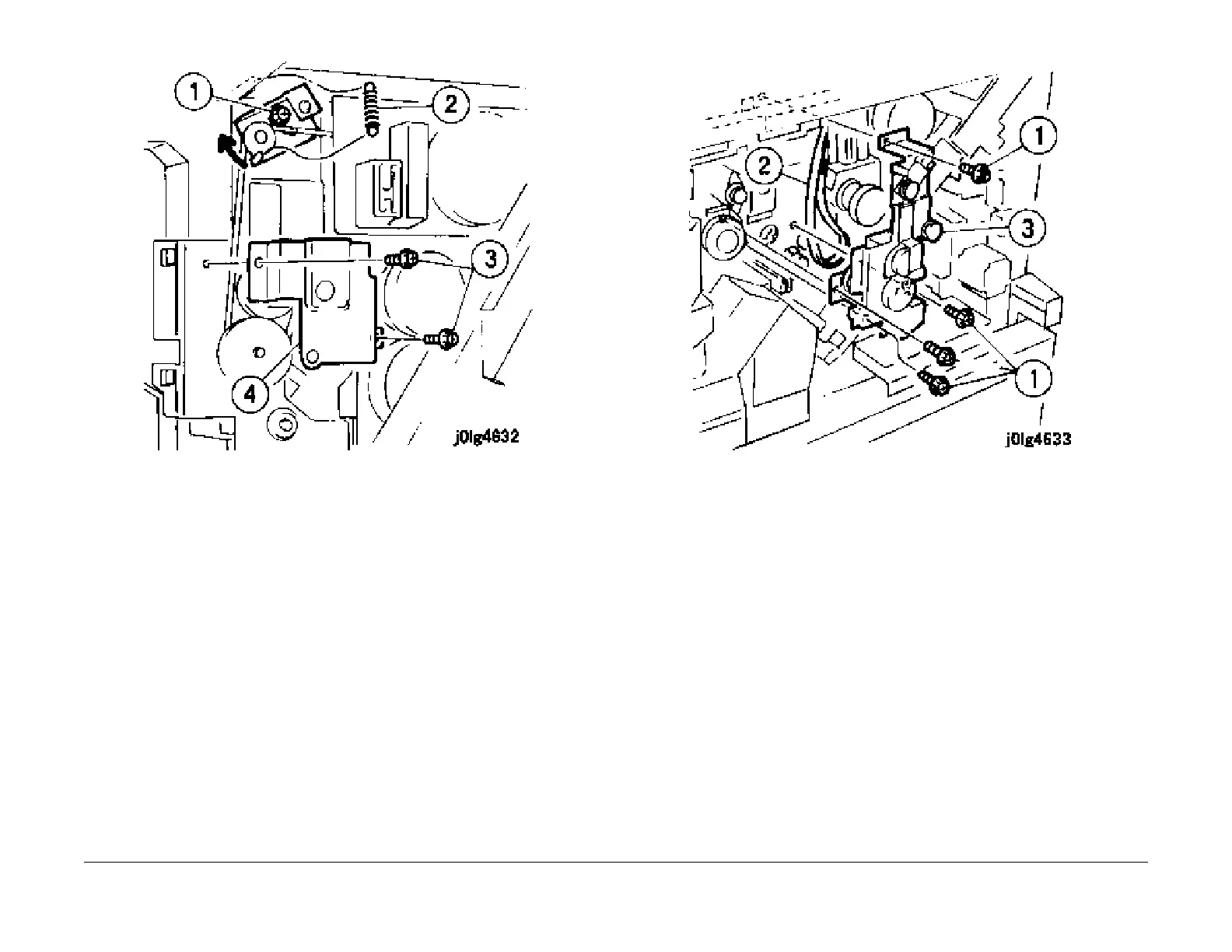 1
2
3
4
j0lg4632

1
2
3
1
j0lg4633