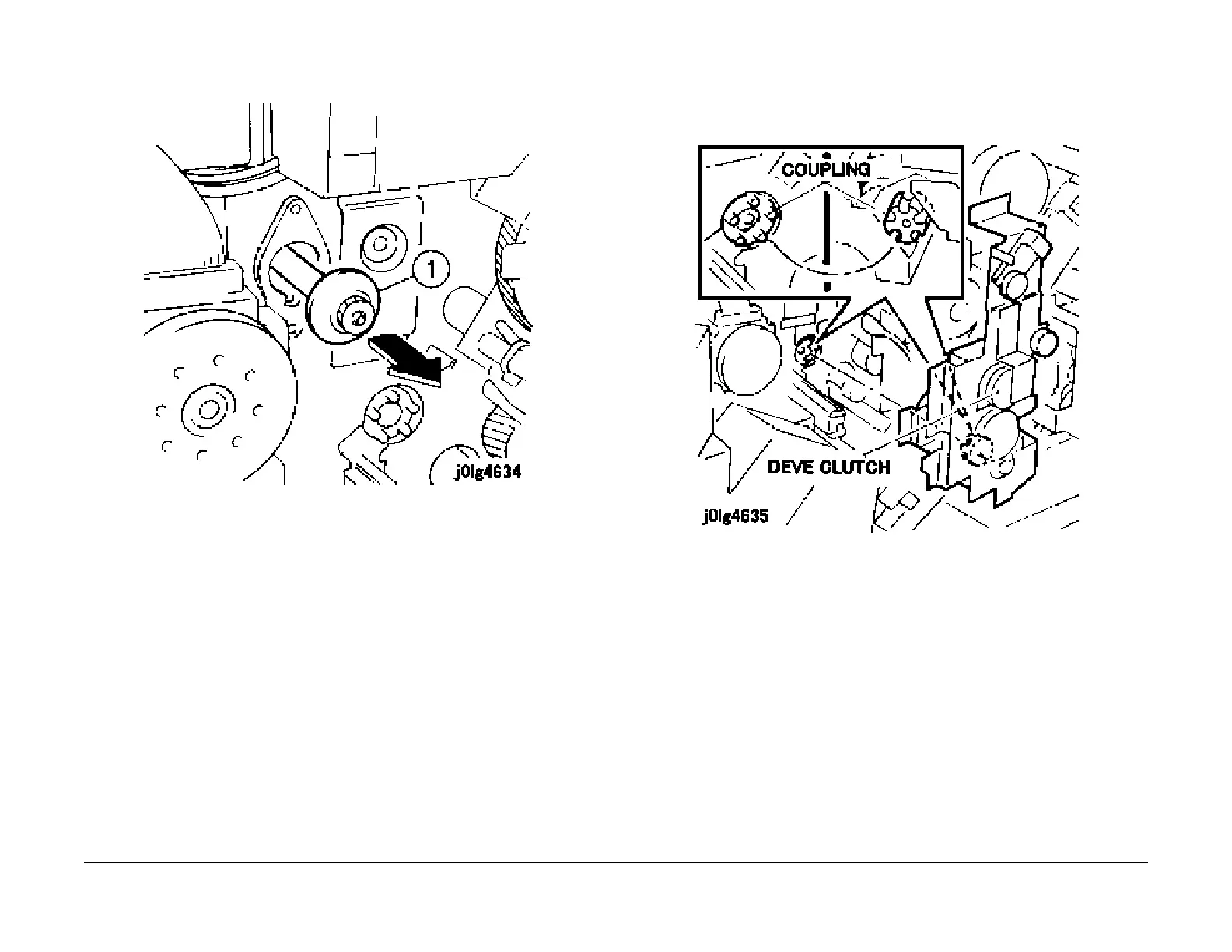 1

j0lg4634

COUPLING

DEVE CLUTCH

j0lg4635