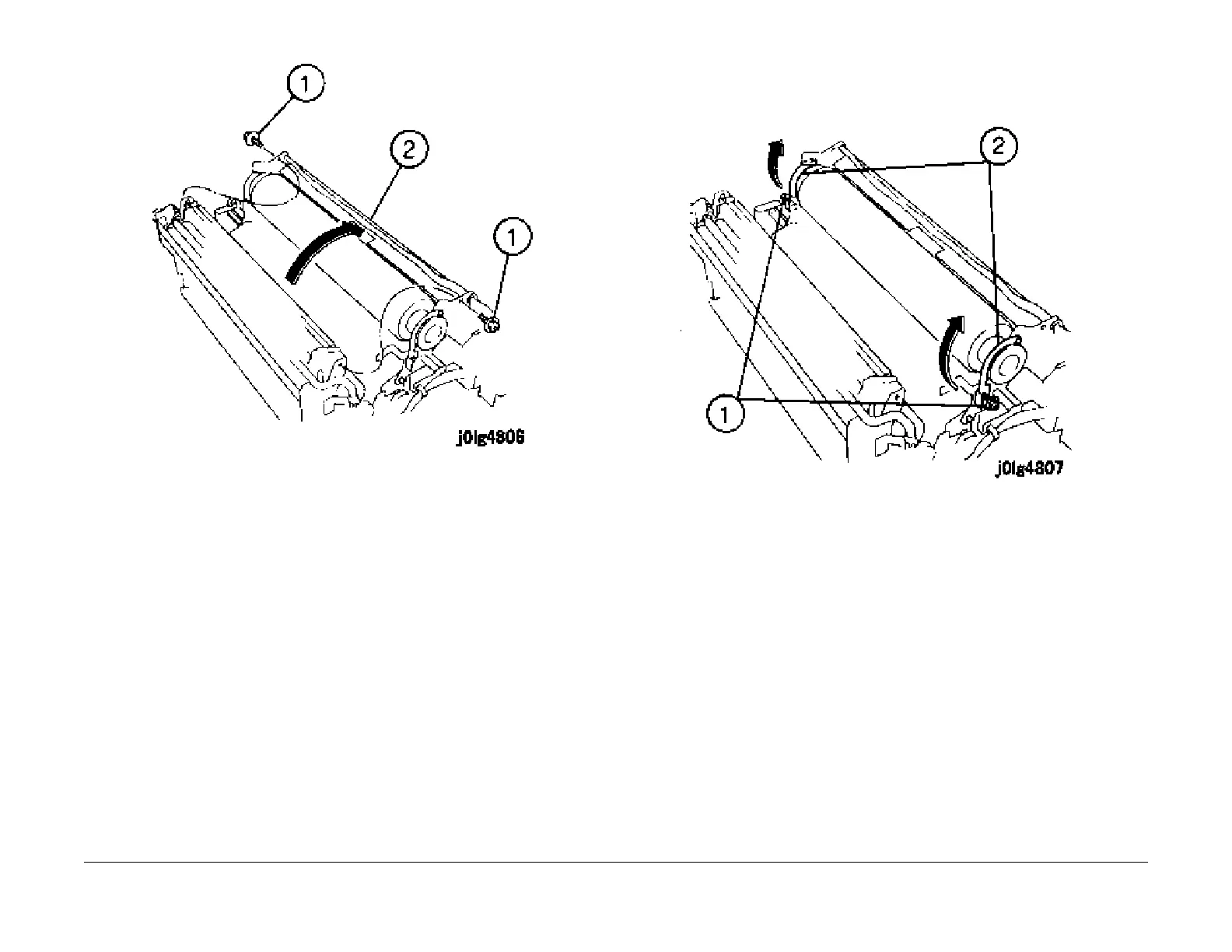 1
2
1
j0lg4806

2
1
j0lg4807