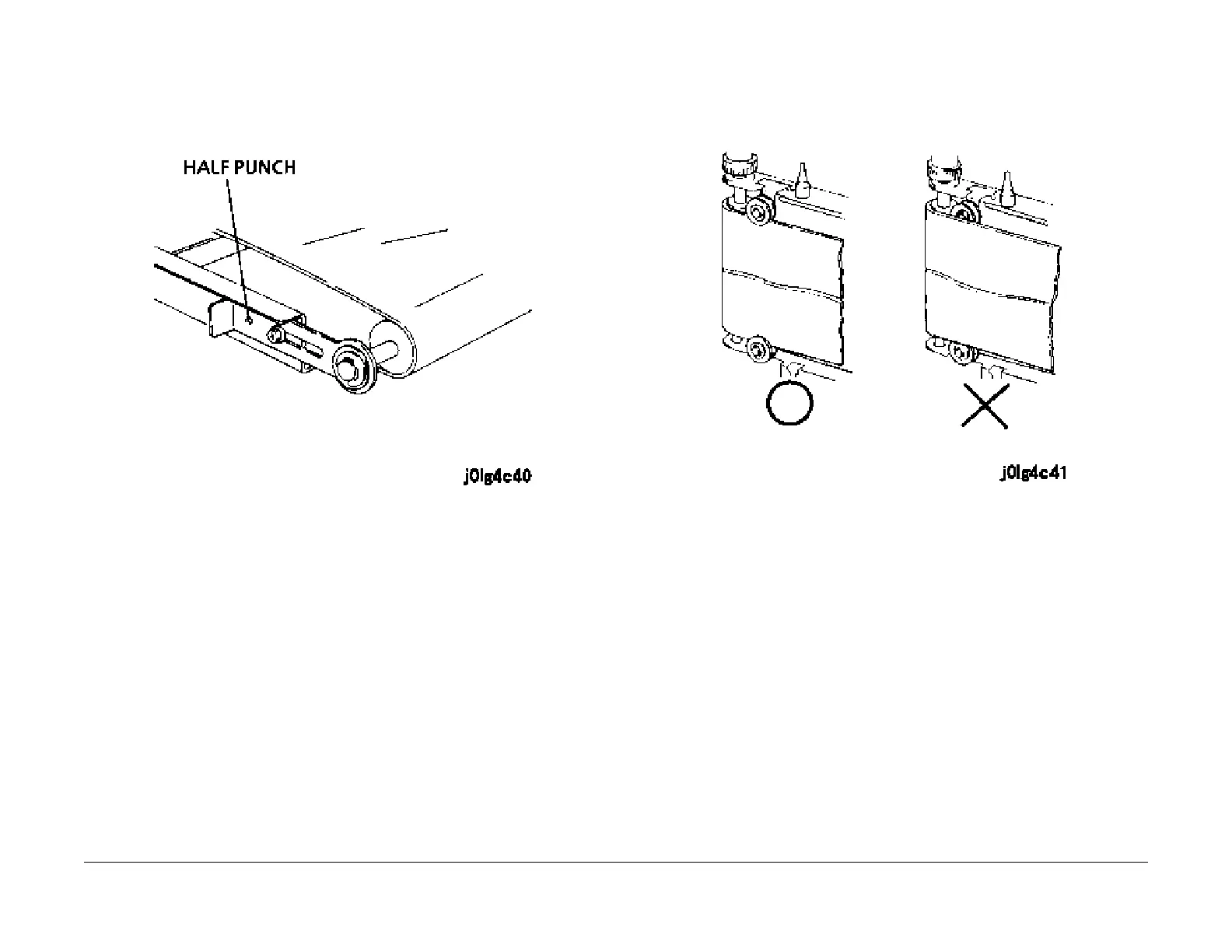 HALF PUNCH

j0lg4c40

j0lg4c41