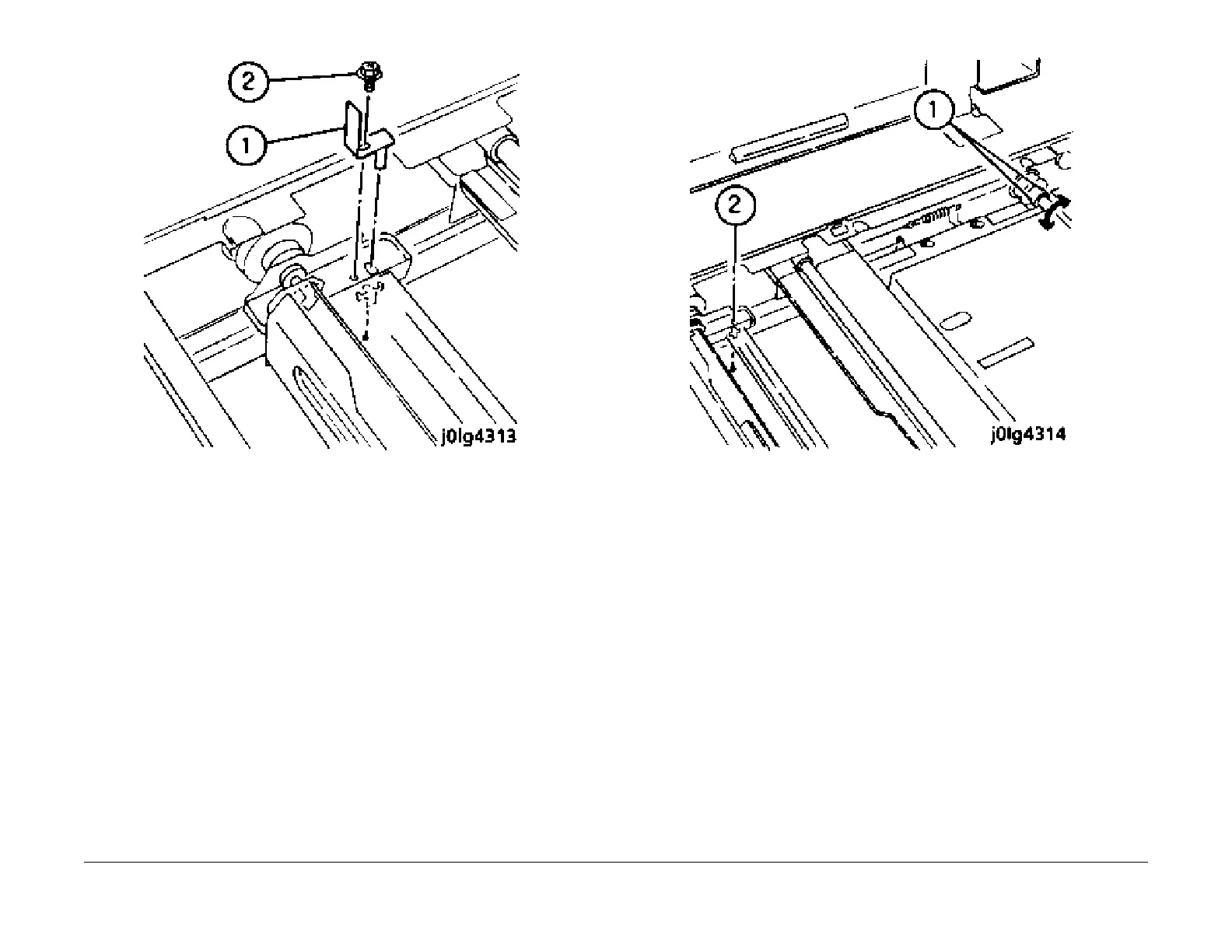 2

1

j0lg4313

1

2

j0lg4314