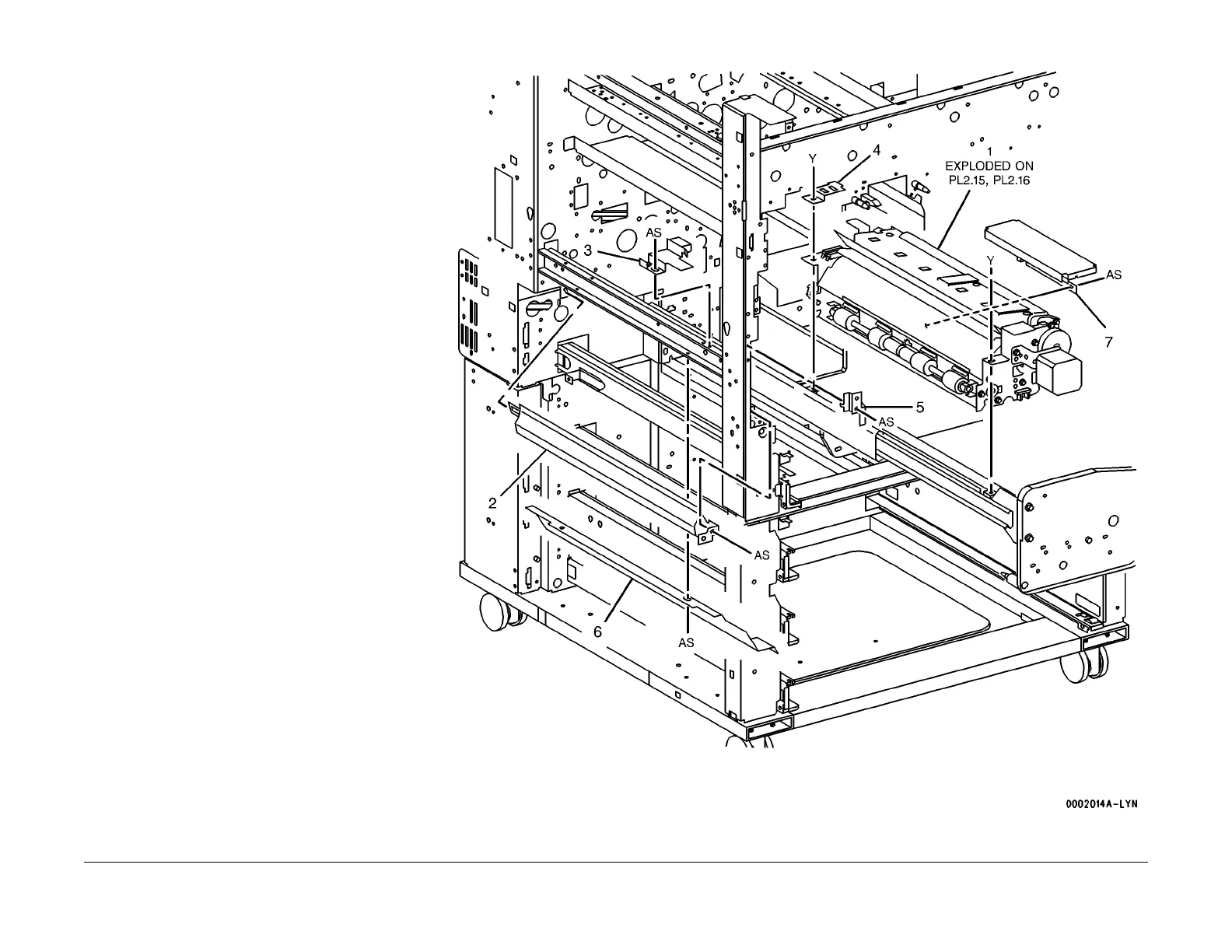 Y
4
1
EXPLODED ON
PL2.15, PL2.16

AS
3

Y
AS

7

5
AS

2

AS

6
AS

0002014A-LYN