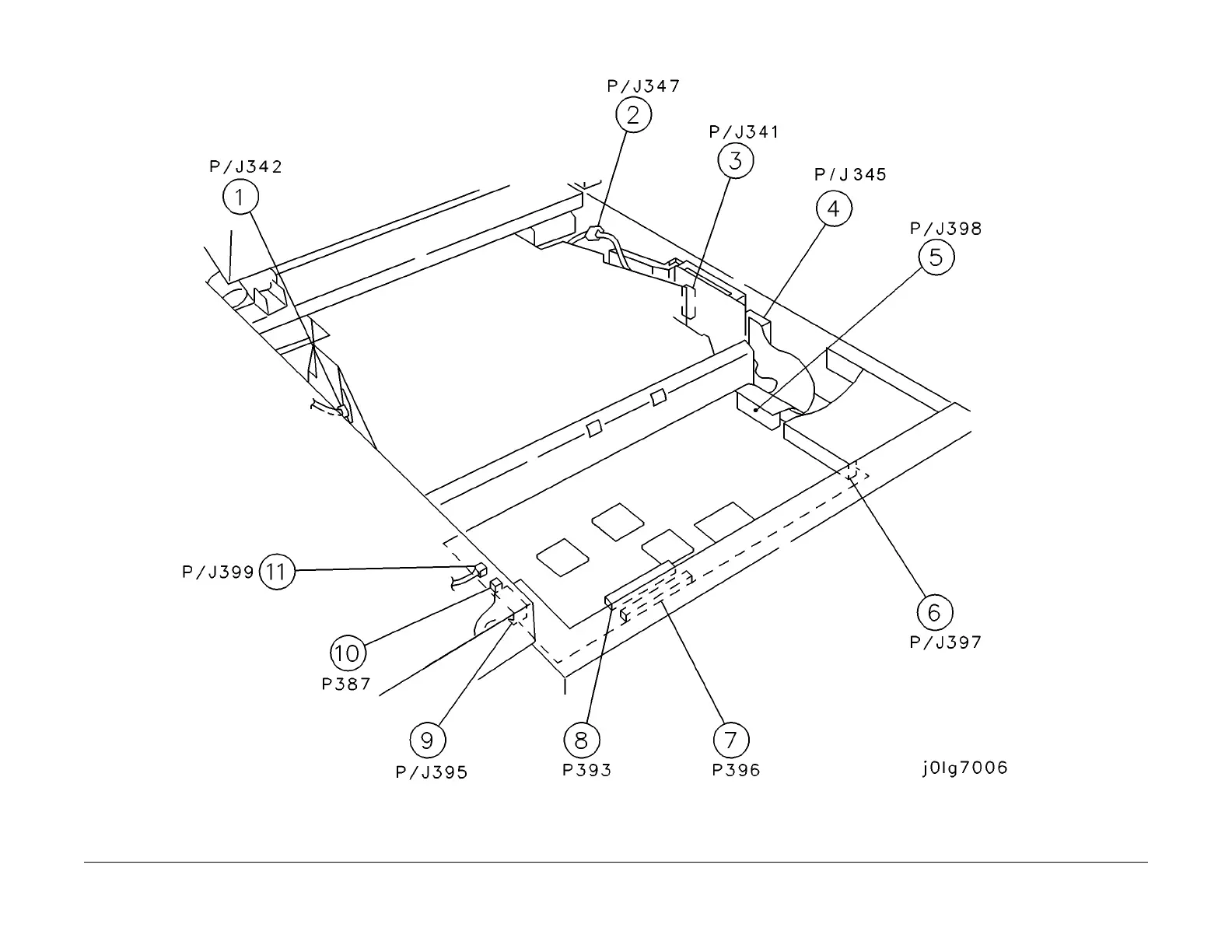 P/J347
2
P/J341
3
P/J342
1
P/J345
4
P/J398
5
P/J399 11
10
P387
6
P/J397
9
P/J395
8
P393
7
P396
j0lg7006