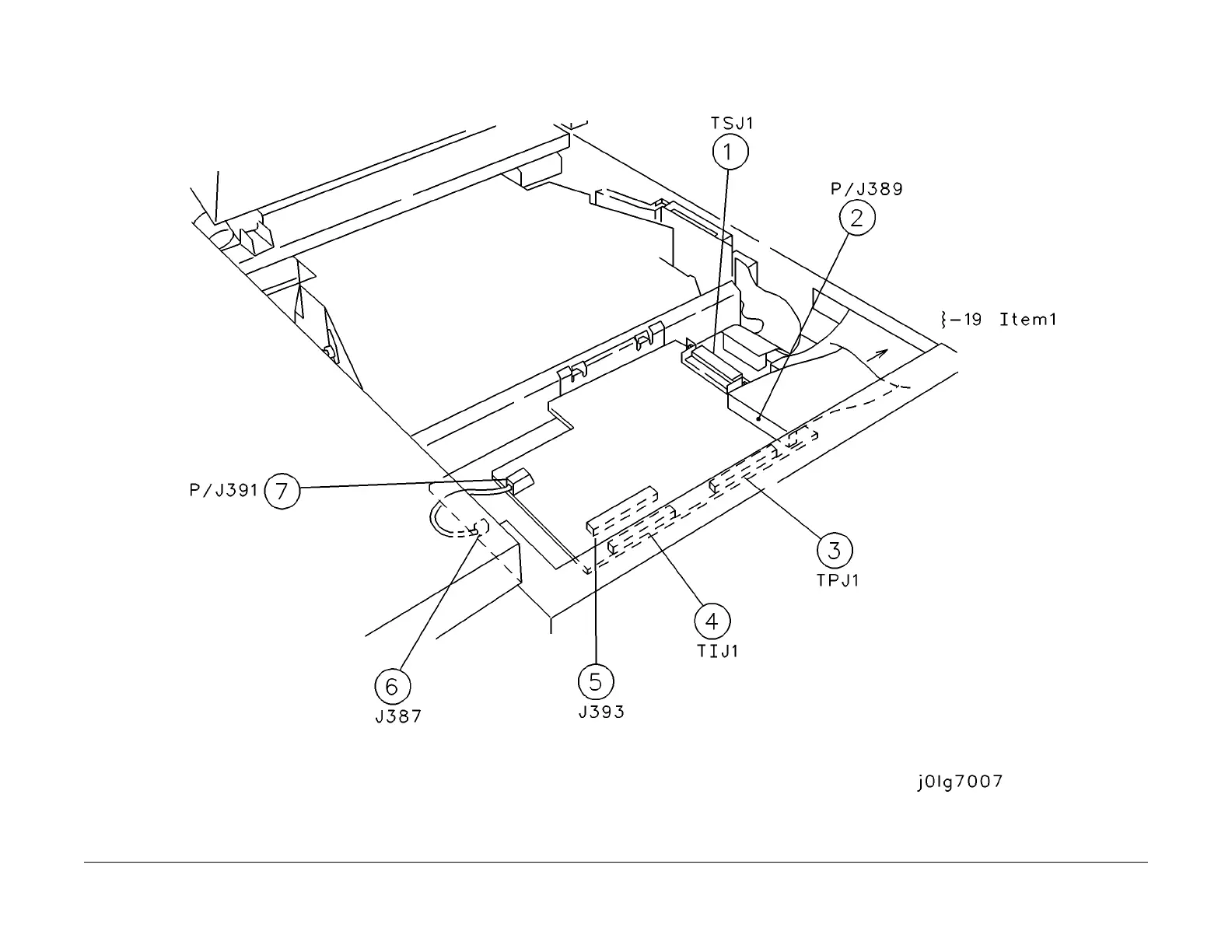 TSJ1
1

P/J389
2

}-19 Item1

P/J391 7

3
TPJ1

4
TIJ1

5
J393

6
J387

j0lg7007