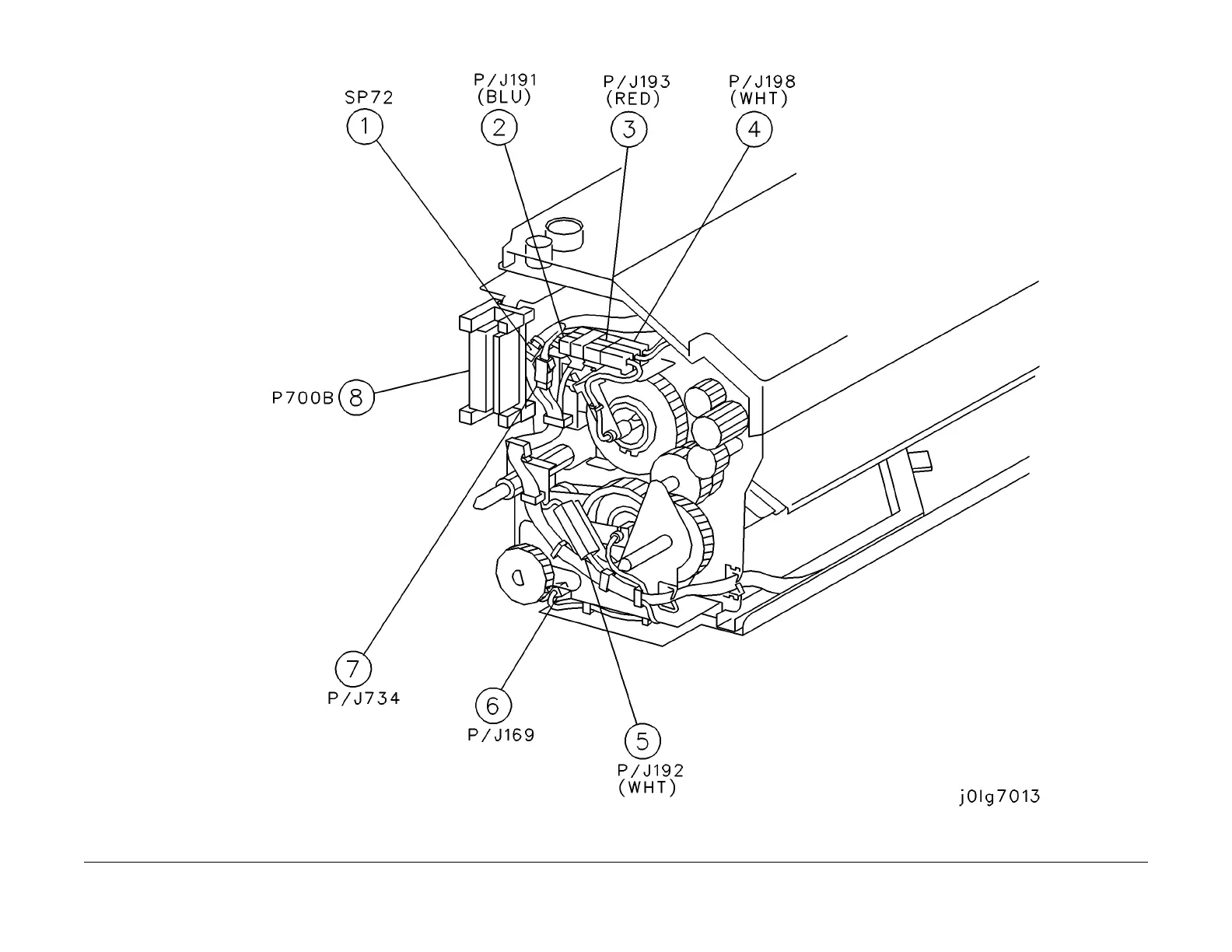 SP72
1

P/J191
(BLU)
2

P/J193
(RED)
3

P/J198
(WHT)
4

P700B 8

7
P/J734

6
P/J169

5
P/J192
(WHT)

j0lg7013