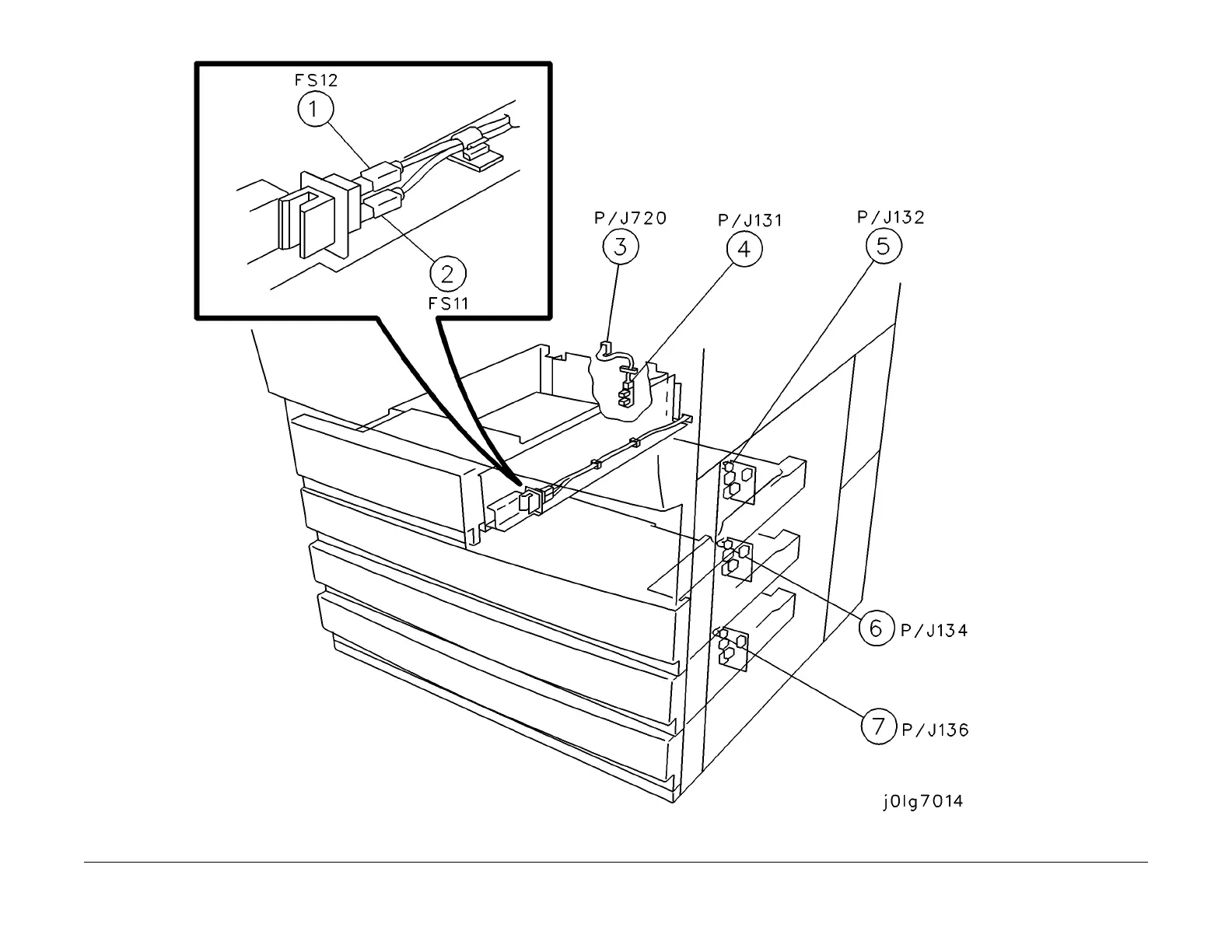 FS12
1
2
FS11
P/J720
3
P/J131
4
P/J132
5
6 P/J134
7 P/J136
j0lg7014