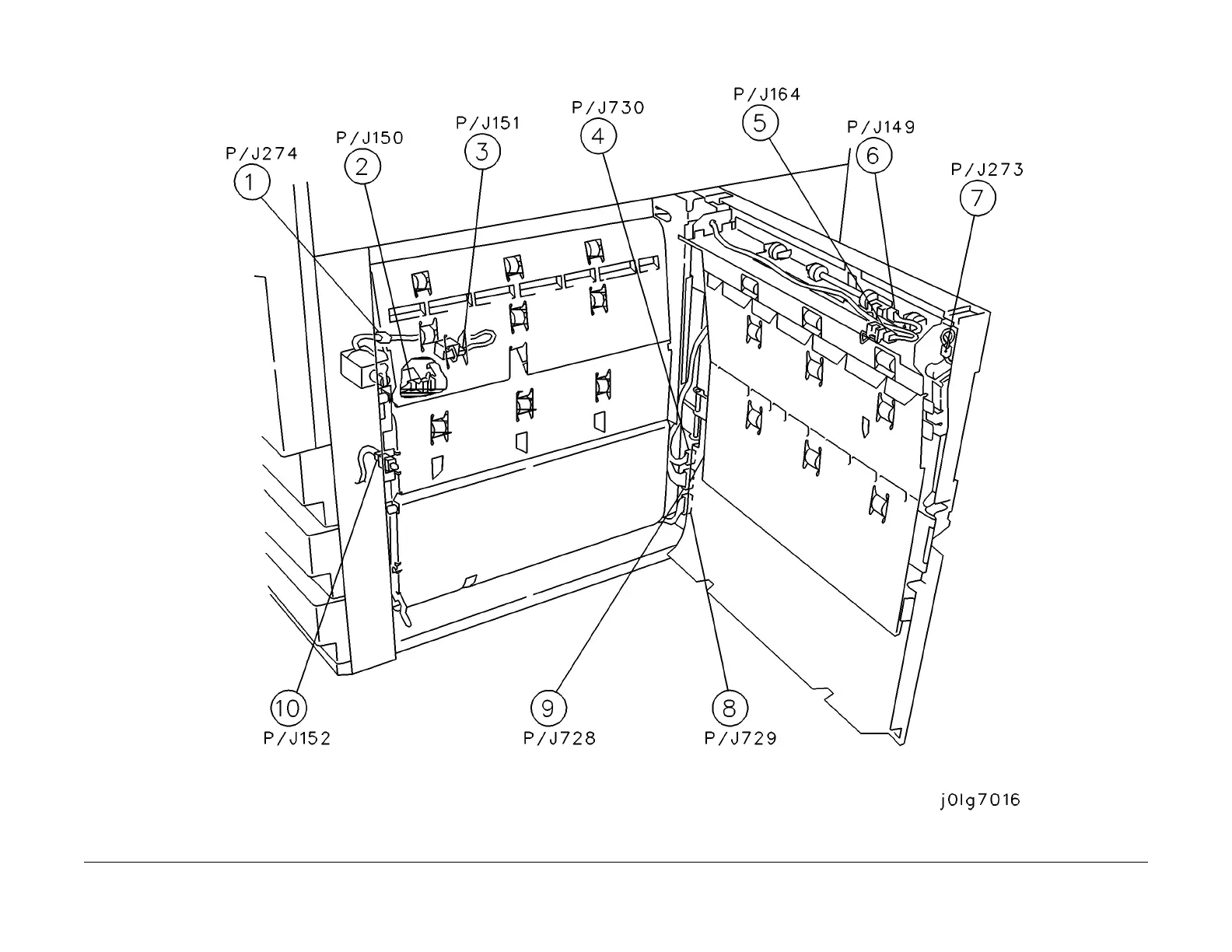 P/J274
1

P/J150
2

P/J151
3

P/J730
4

P/J164
5

P/J149
6

P/J273
7

10
P/J152

9
P/J728

8
P/J729

j0lg7016