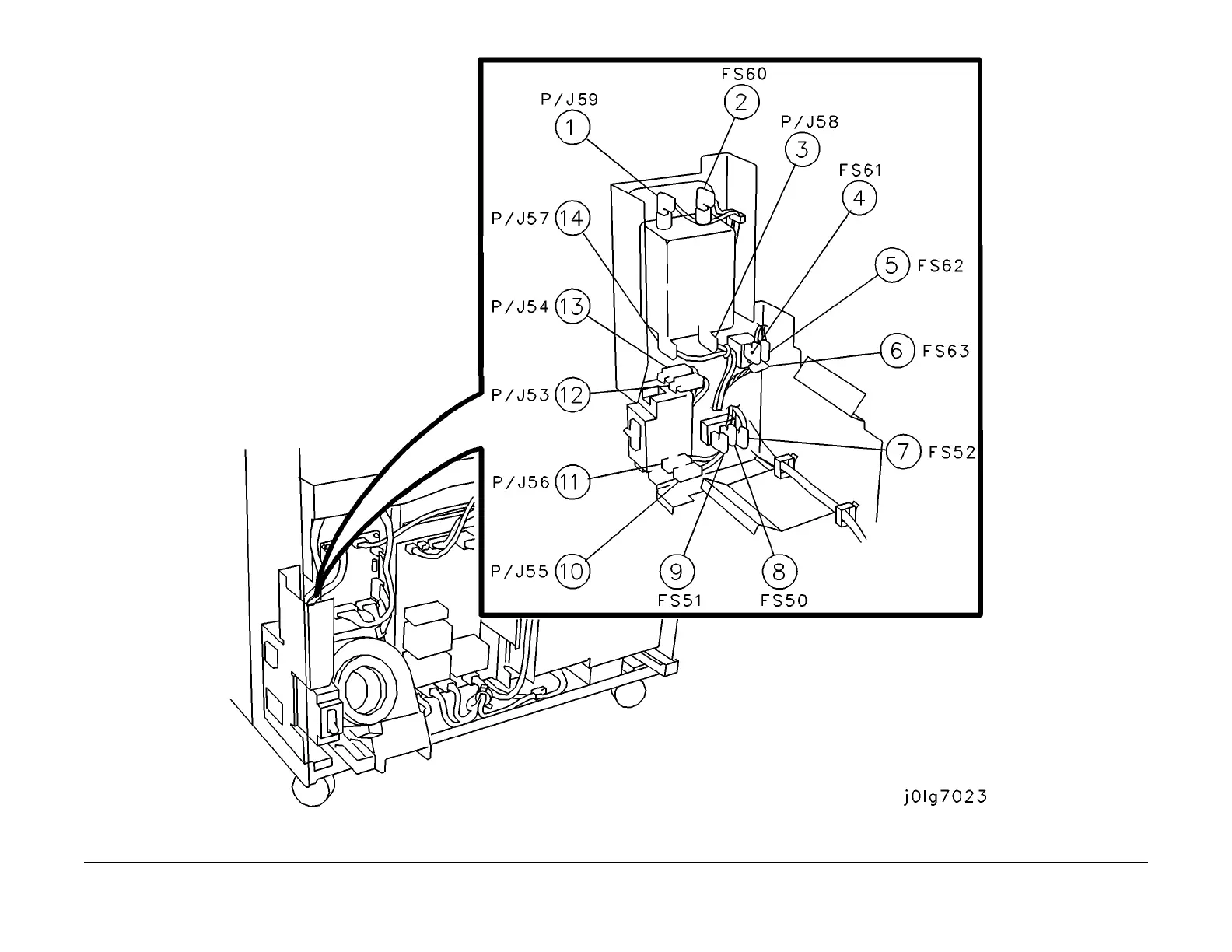 FS60
2
P/J59
1
P/J58
3
FS61
4
P/J57 14
5 FS62
P/J54 13
6 FS63
P/J53 12
7 FS52
P/J56 11
P/J55 10
9
FS51
8
FS50

j0lg7023