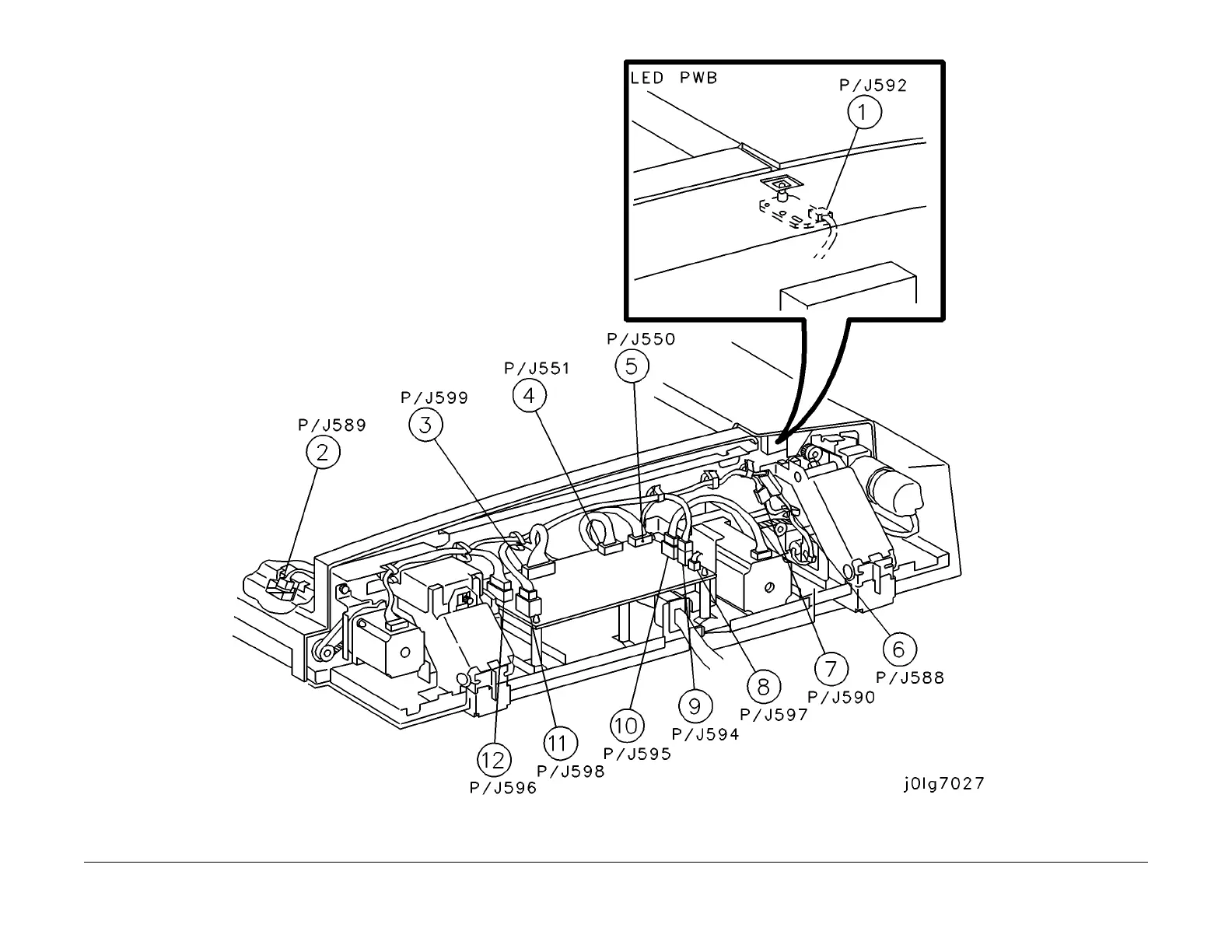 LED PWB

P/J592
1

P/J550
5

P/J551
4

P/J599
3

P/J589
2

6
P/J588

7
P/J590

8
P/J597

9
P/J594

10
P/J595

11
P/J598

12
P/J596

j0lg7027