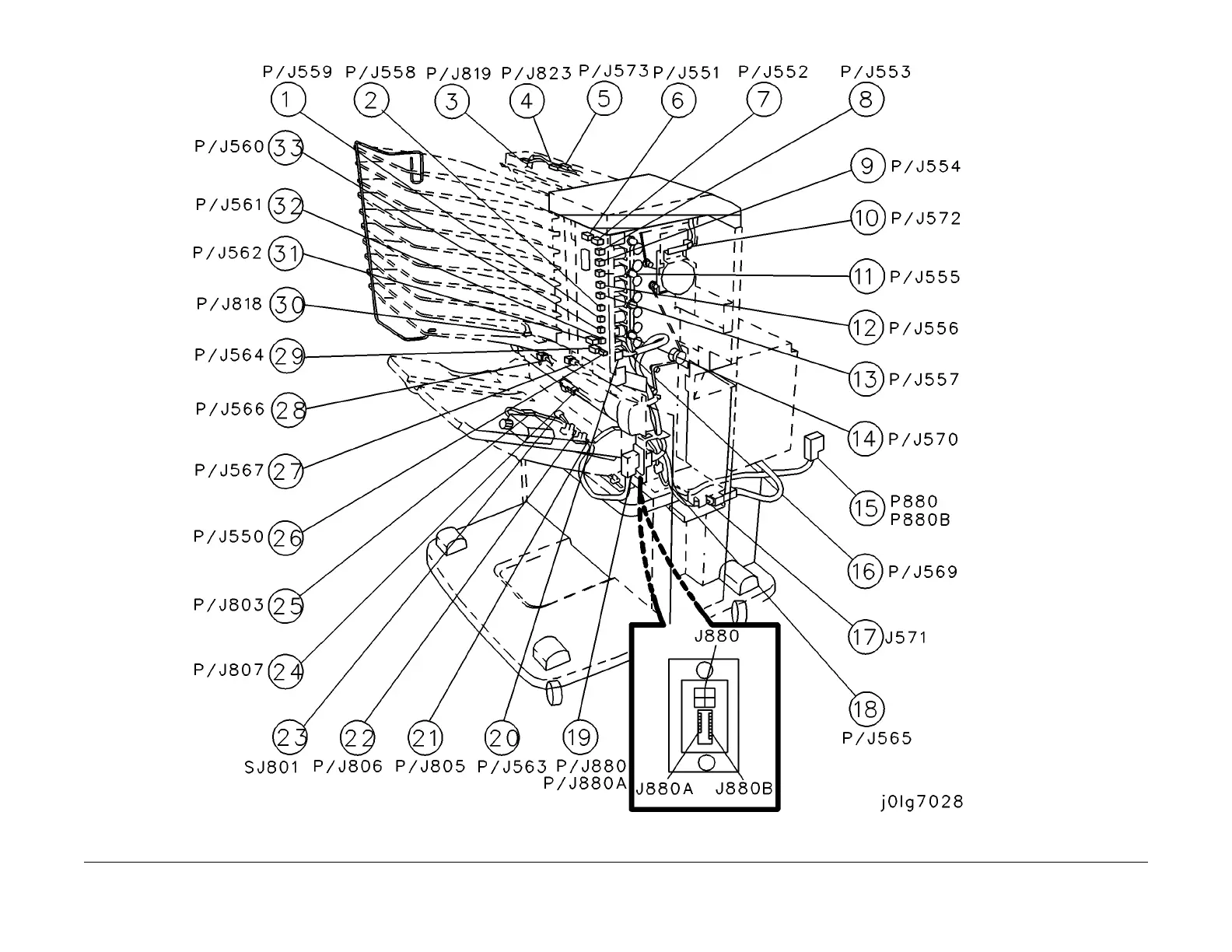 P/J559 1
P/J558 2
P/J819 3
P/J823 4
P/J573 5
P/J551 6
P/J552 7
P/J553 8
9 P/J554
10 P/J572
11 P/J555
12 P/J556
13 P/J557
14 P/J570
15 P880 P880B
16 P/J569
17 J571
18 P/J565
19 P/J880 P/J880A
20 P/J563
21 P/J805
22 P/J806
23 SJ801
P/J807 24
P/J803 25
P/J550 26
P/J567 27
P/J566 28
P/J564 29
P/J818 30
P/J562 31
P/J561 32
P/J560 33
J880
J880A
J880B
j0lg7028