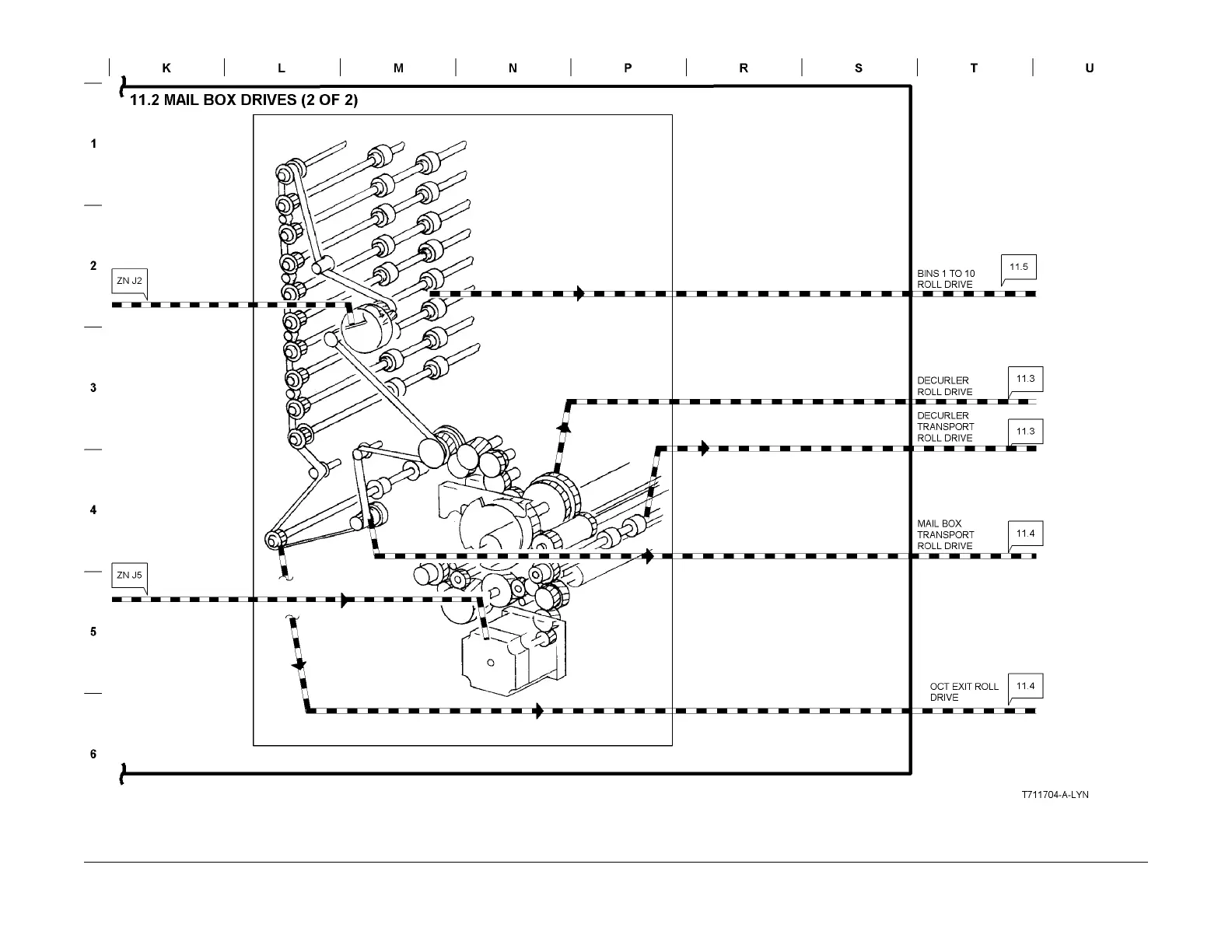 K L M N P R S T U

11.2 MAIL BOX DRIVES (2 OF 2)

1

2

3

4

5

6

ZN J2

ZN J5

BINS 1 TO 10 ROLL DRIVE

11.5

DECURLER ROLL DRIVE

11.3

DECURLER TRANSPORT ROLL DRIVE

11.3

MAIL BOX TRANSPORT ROLL DRIVE

11.4

OCT EXIT ROLL DRIVE

11.4

T711704-A-LYN