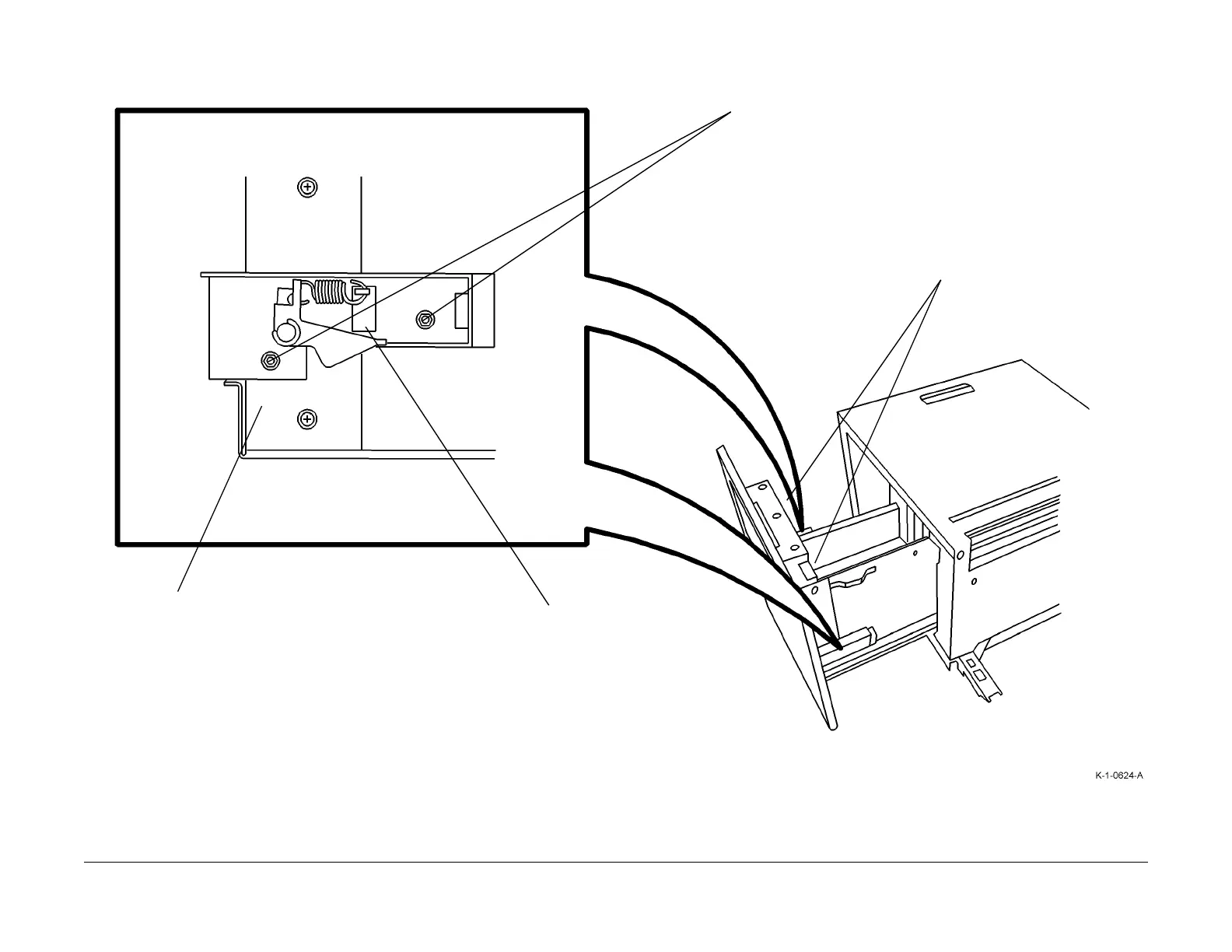 K-1-0624-A