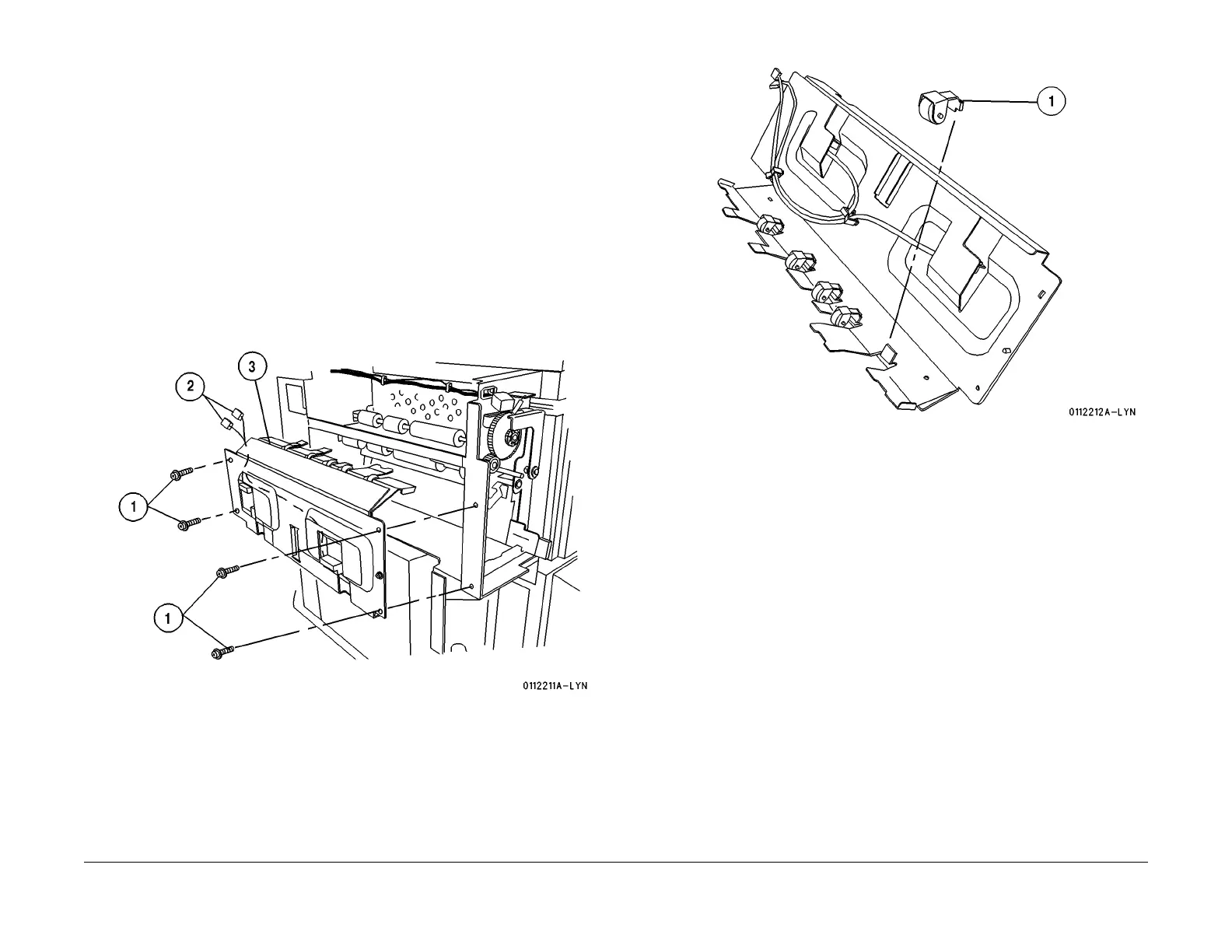 2

3

1

1

0112211A-LYN

1

0112212A-LYN