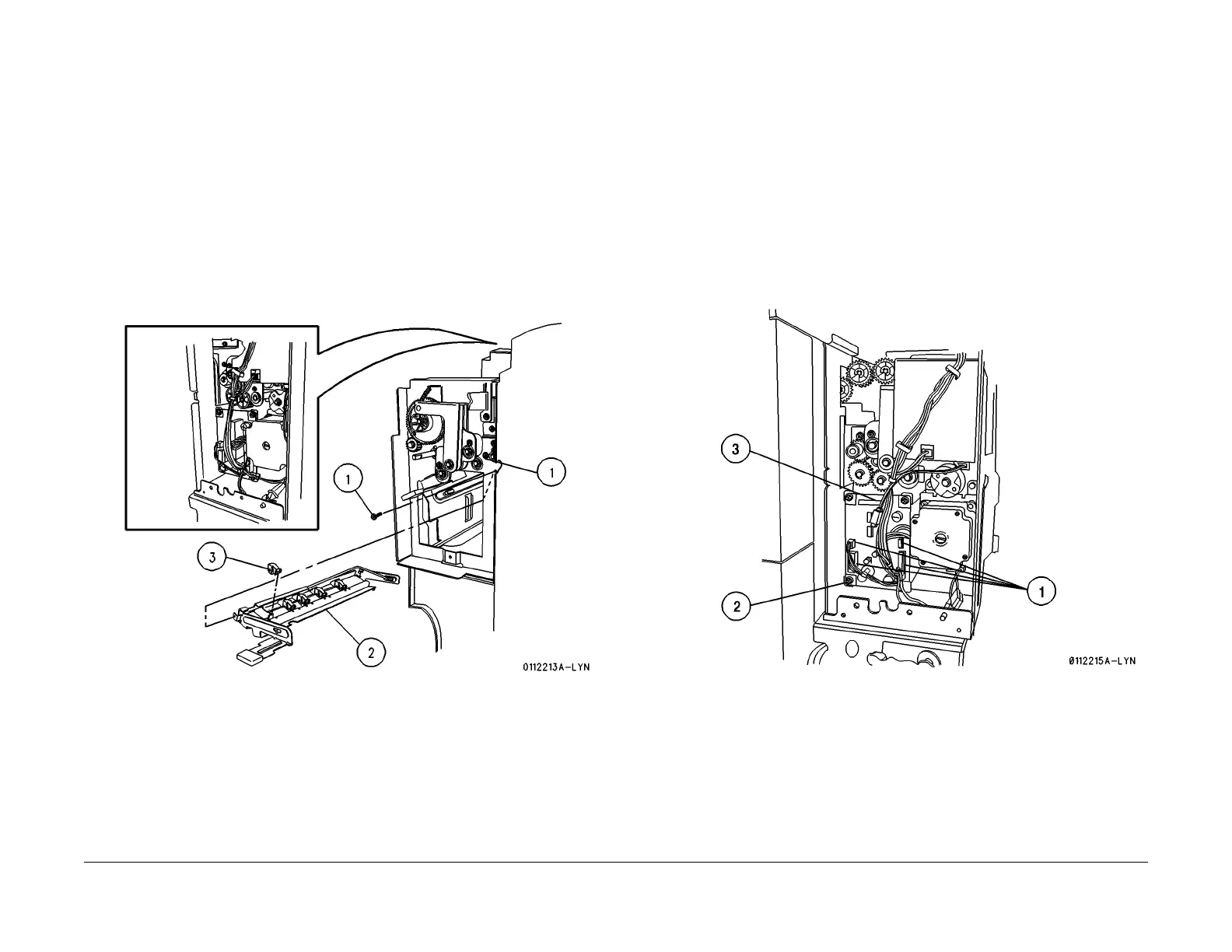 1

1

3

2

0112213A-LYN

3

2

1

0112215A-LYN