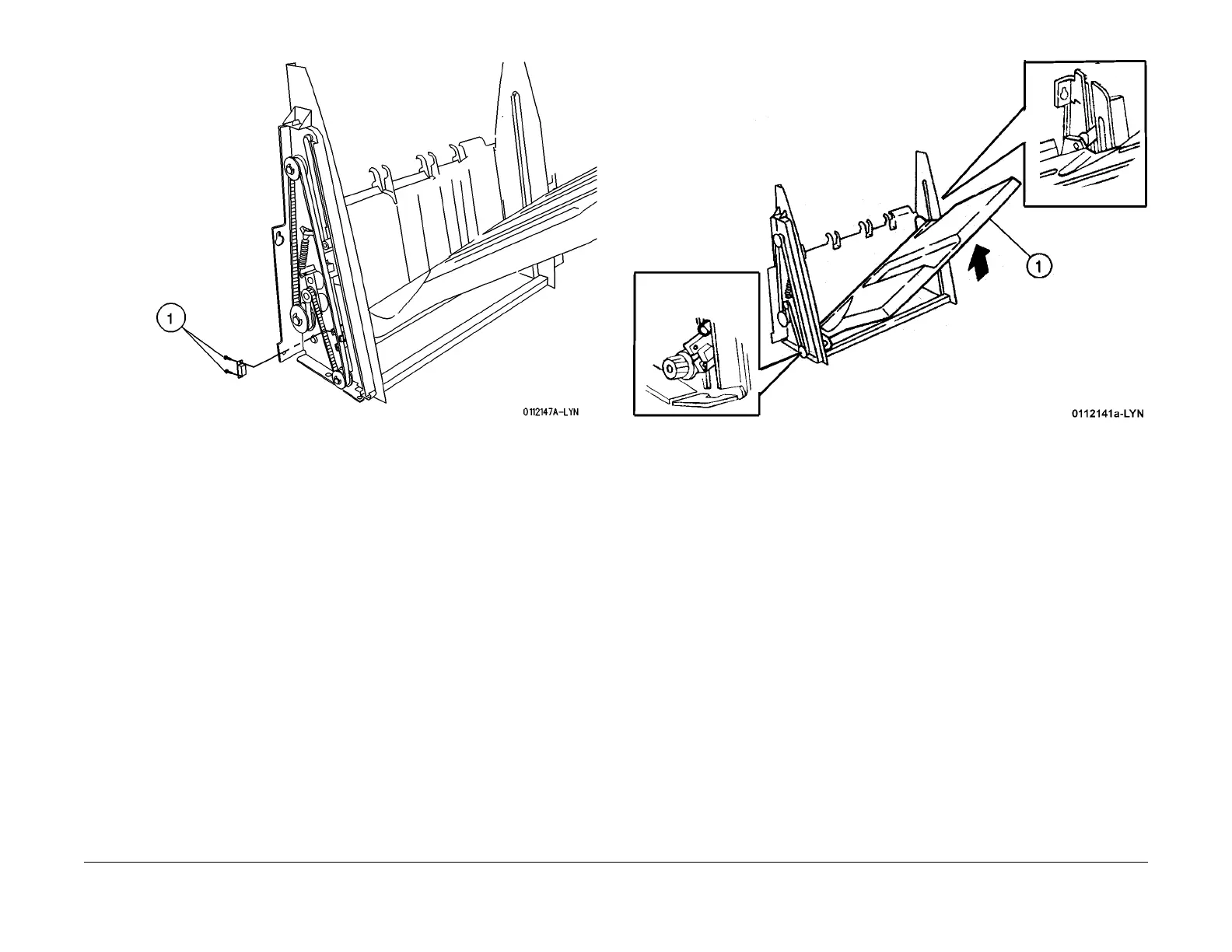 1

0112147A-LYN

1

0112141a-LYN