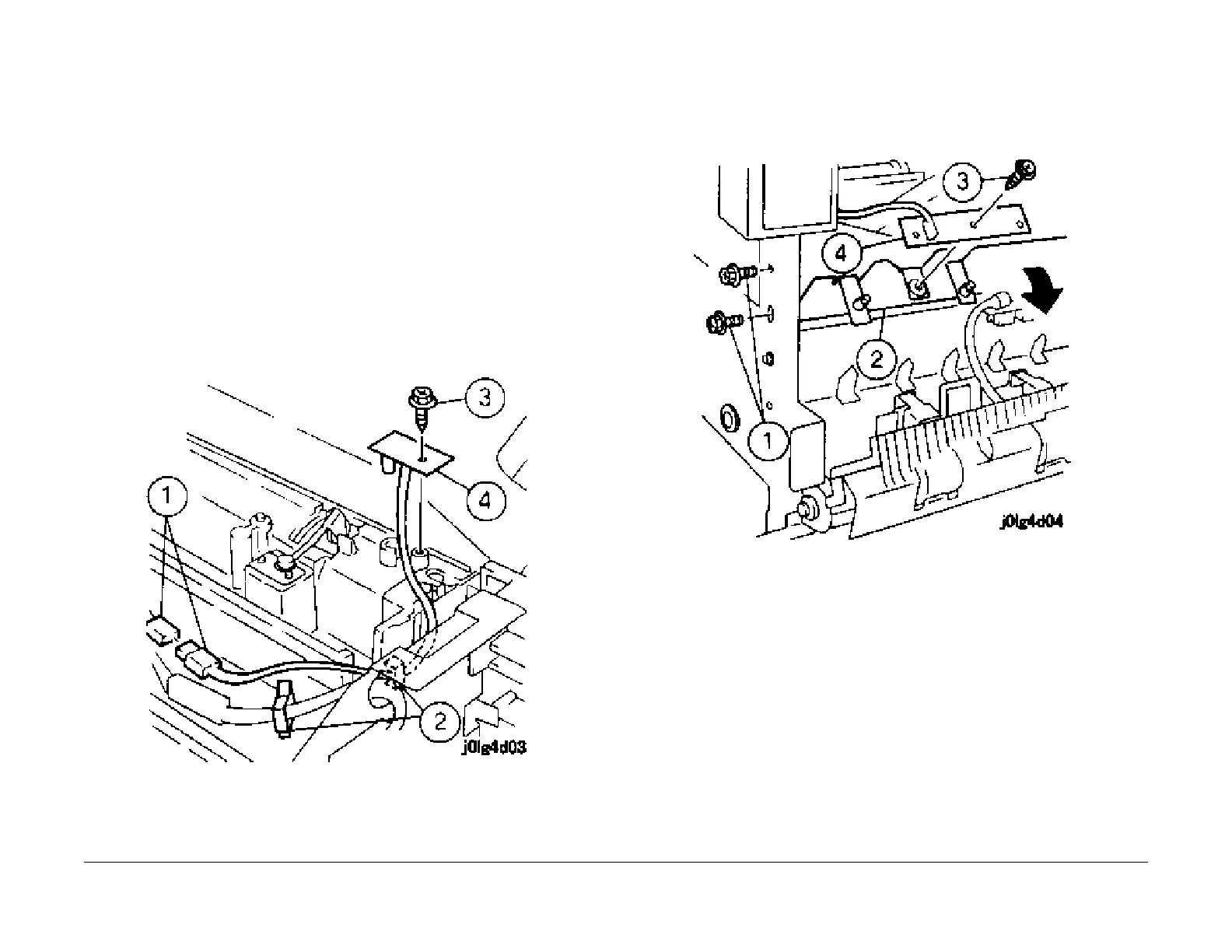 3

4

1

2

j0lg4d03

3

4

2

1

j0lg4d04