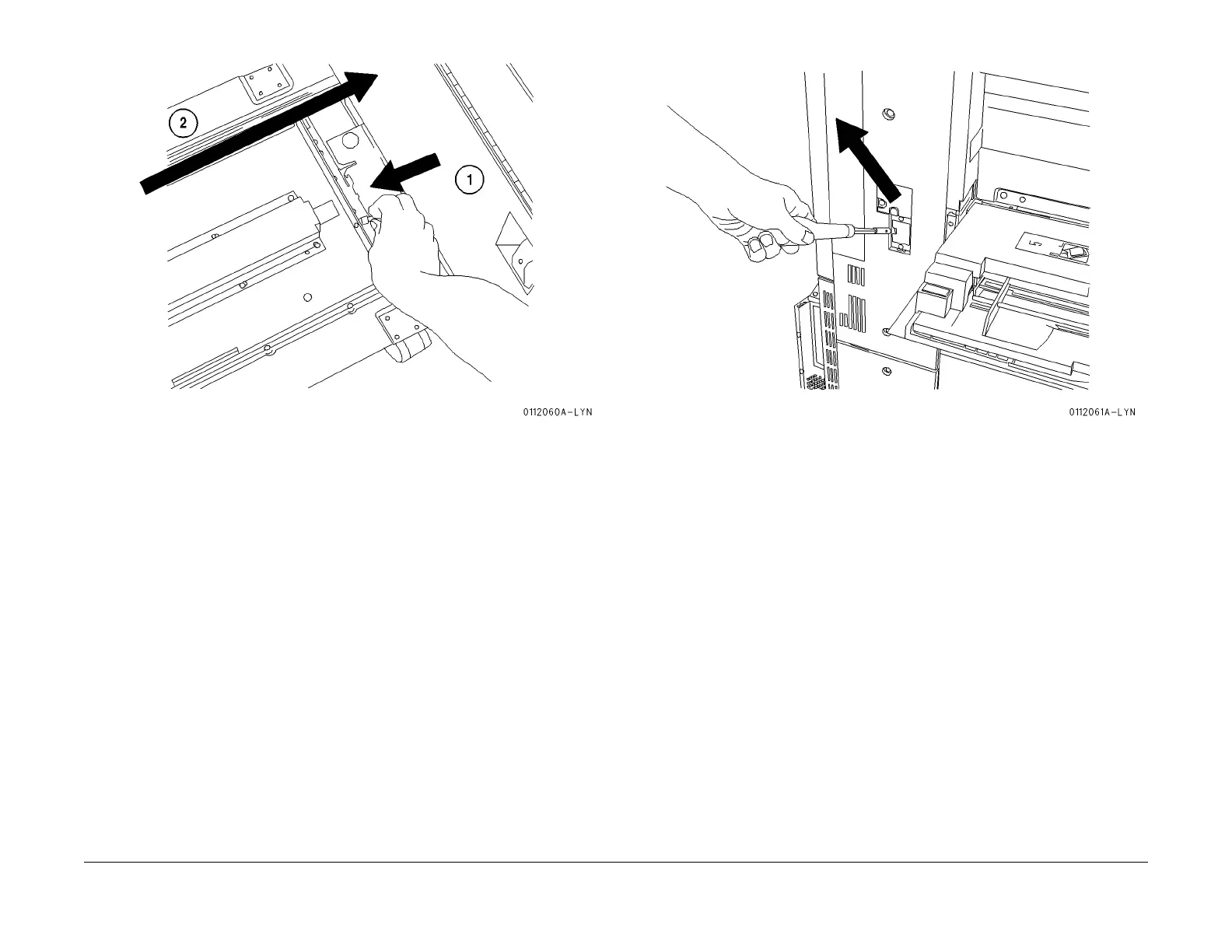 2

1

0112060A-LYN

5

0112061A-LYN