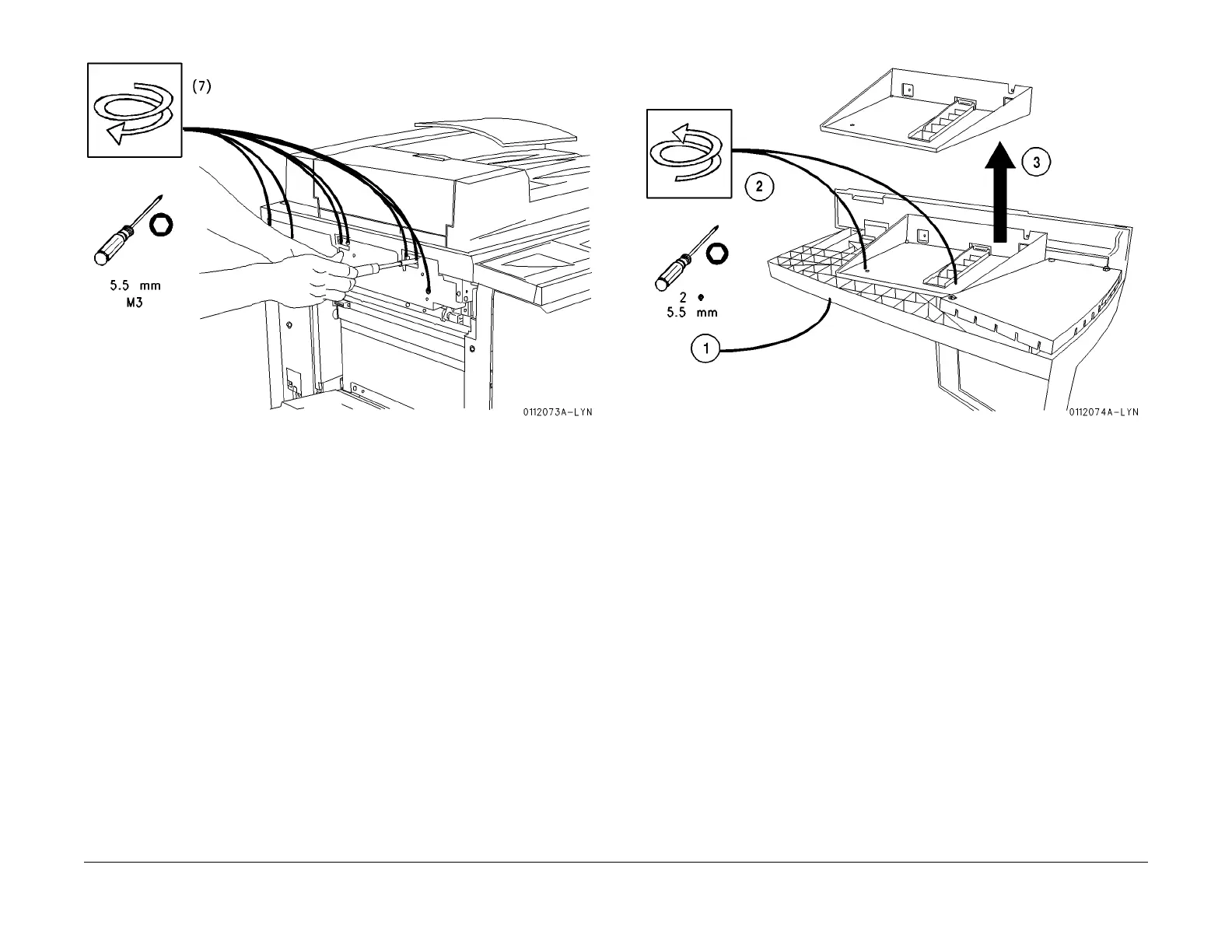 (7)

5.5 mm
M3

0112073A-LYN

2

3

2
5.5 mm

1

0112074A-LYN