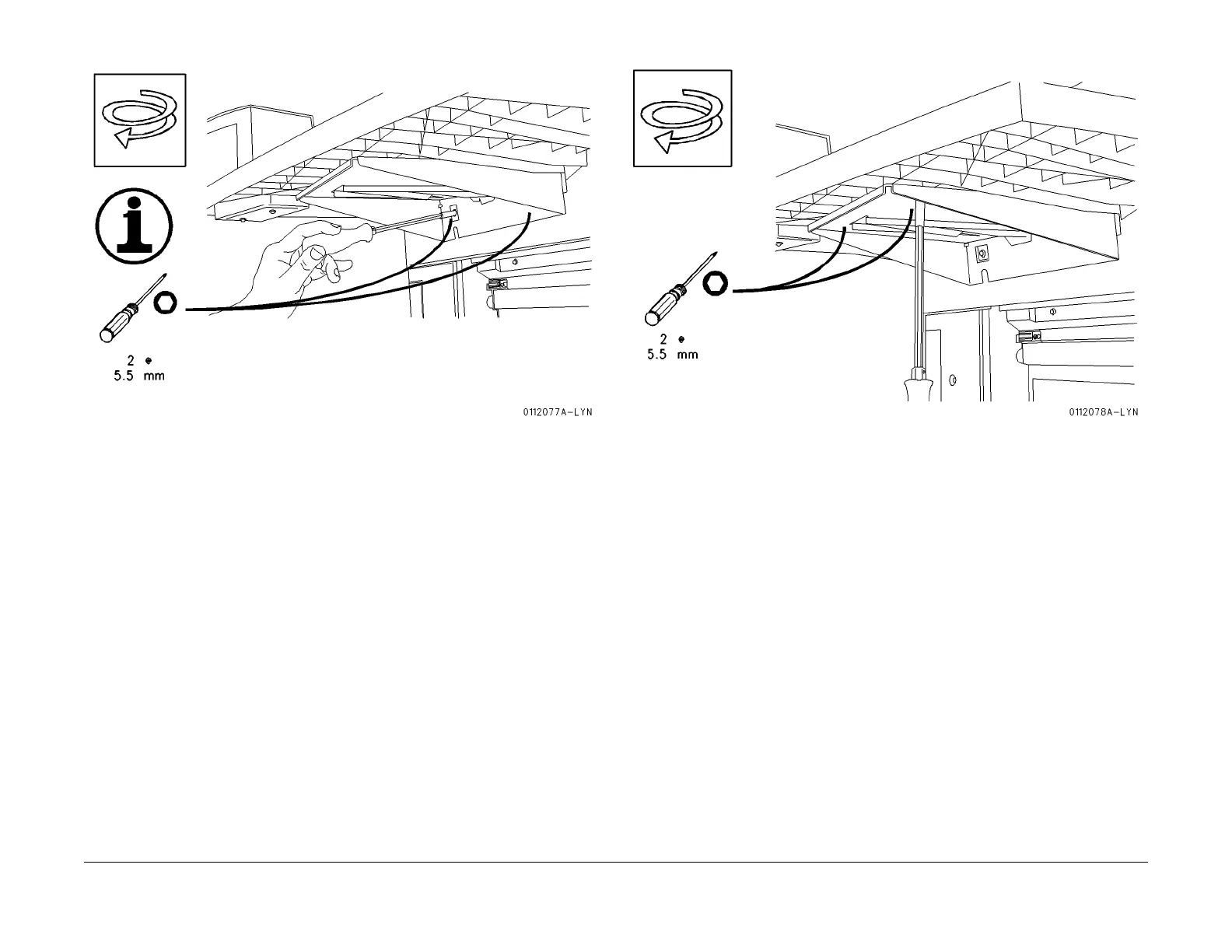 2
5.5 mm

0112077A-LYN

2
5.5 mm

0112078A-LYN