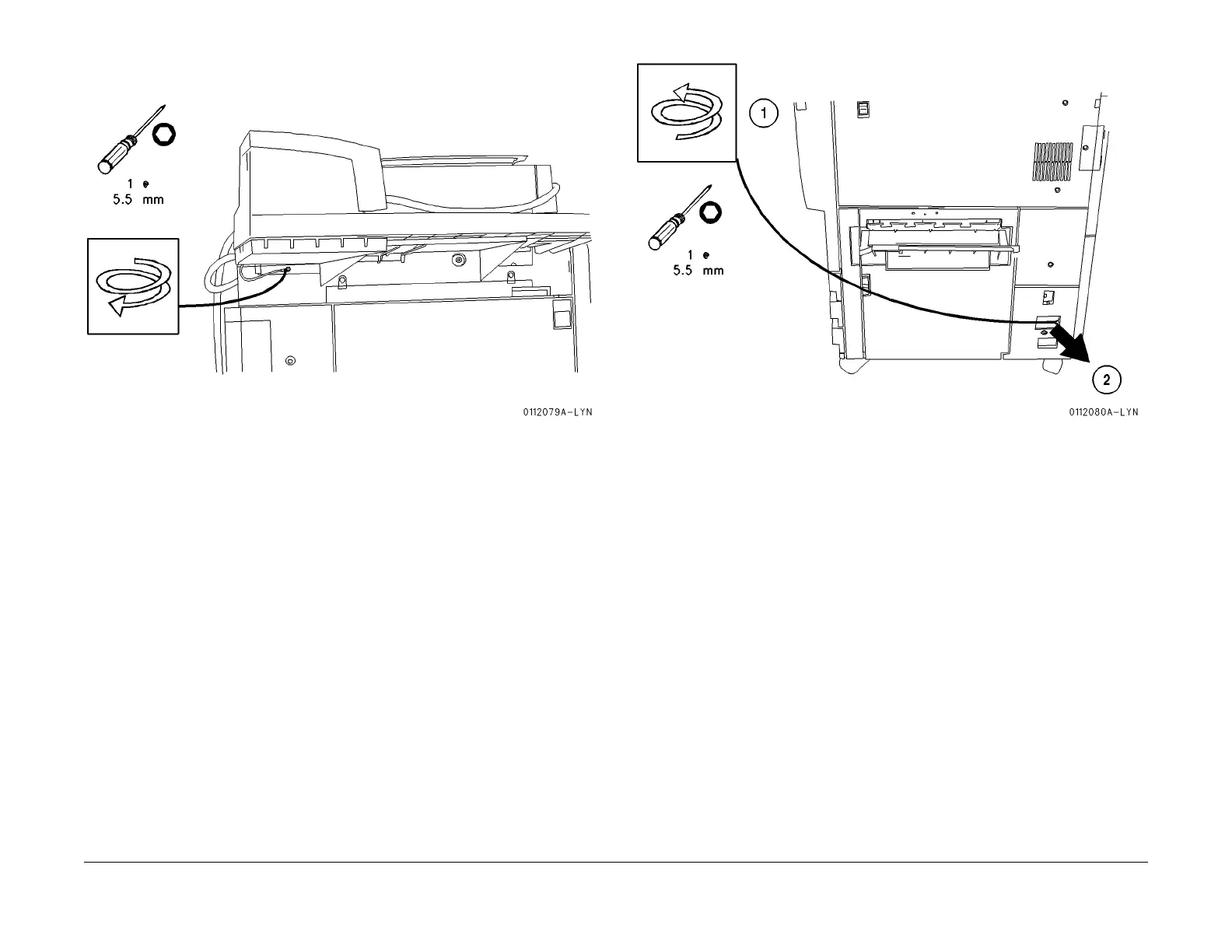 1
5.5 mm

0112079A-LYN

1

1
5.5 mm

2

0112080A-LYN