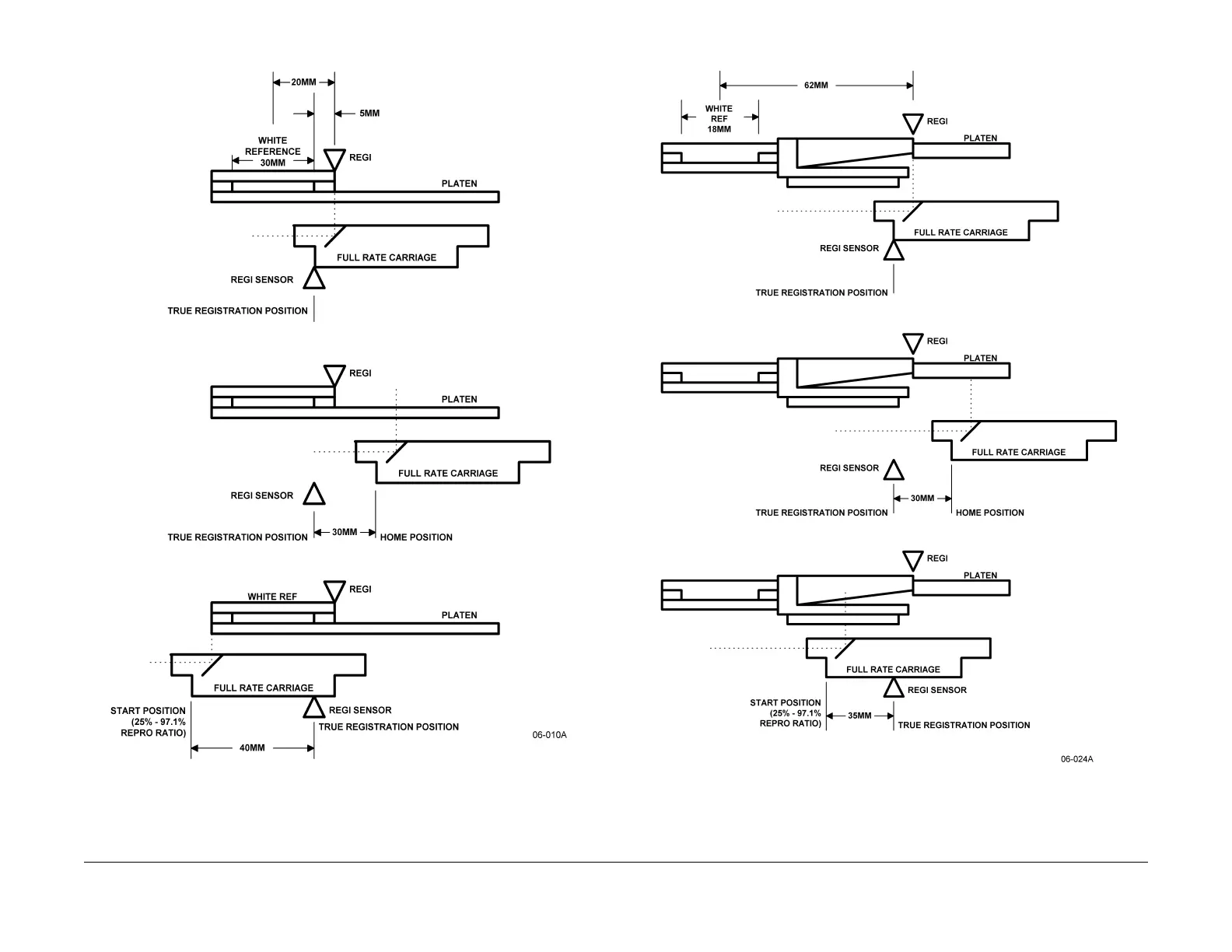 20MM

5MM

WHITE REFERENCE 30MM

REGI

PLATEN

FULL RATE CARRIAGE

REGI SENSOR

TRUE REGISTRATION POSITION

REGI

PLATEN

FULL RATE CARRIAGE

REGI SENSOR

TRUE REGISTRATION POSITION

30MM

HOME POSITION

WHITE REF

REGI

PLATEN

FULL RATE CARRIAGE

START POSITION (25% - 97.1% REPRO RATIO)

REGI SENSOR

TRUE REGISTRATION POSITION

40MM

06-010A

62MM

WHITE REF 18MM

REGI

PLATEN

FULL RATE CARRIAGE

REGI SENSOR

TRUE REGISTRATION POSITION

REGI

PLATEN

FULL RATE CARRIAGE

REGI SENSOR

30MM

TRUE REGISTRATION POSITION

HOME POSITION

REGI

PLATEN

FULL RATE CARRIAGE

REGI SENSOR

START POSITION (25% - 97.1% REPRO RATIO)

35MM

TRUE REGISTRATION POSITION

06-024A