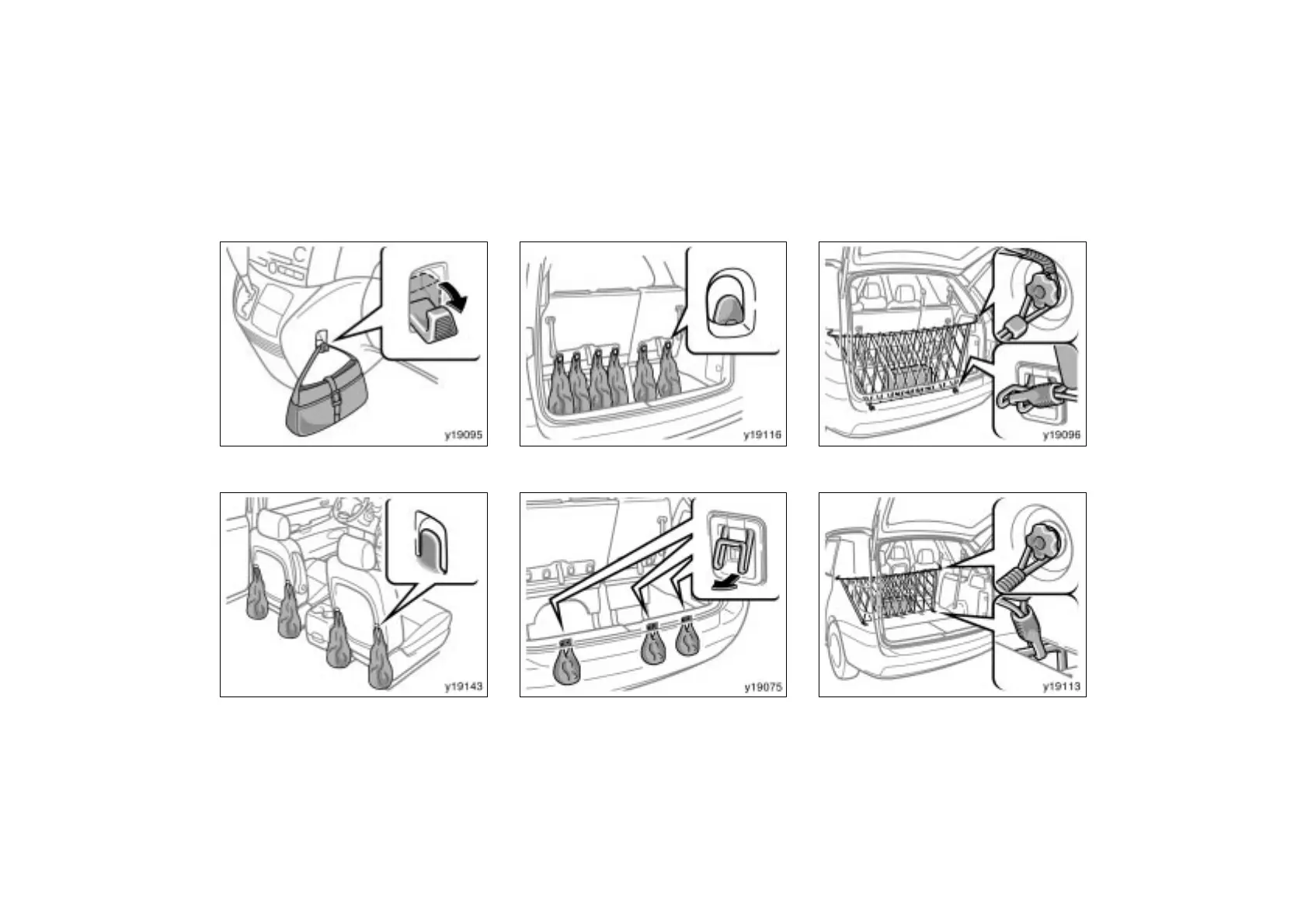 y19095

y19116

y19096

y19143

y19075

y19113