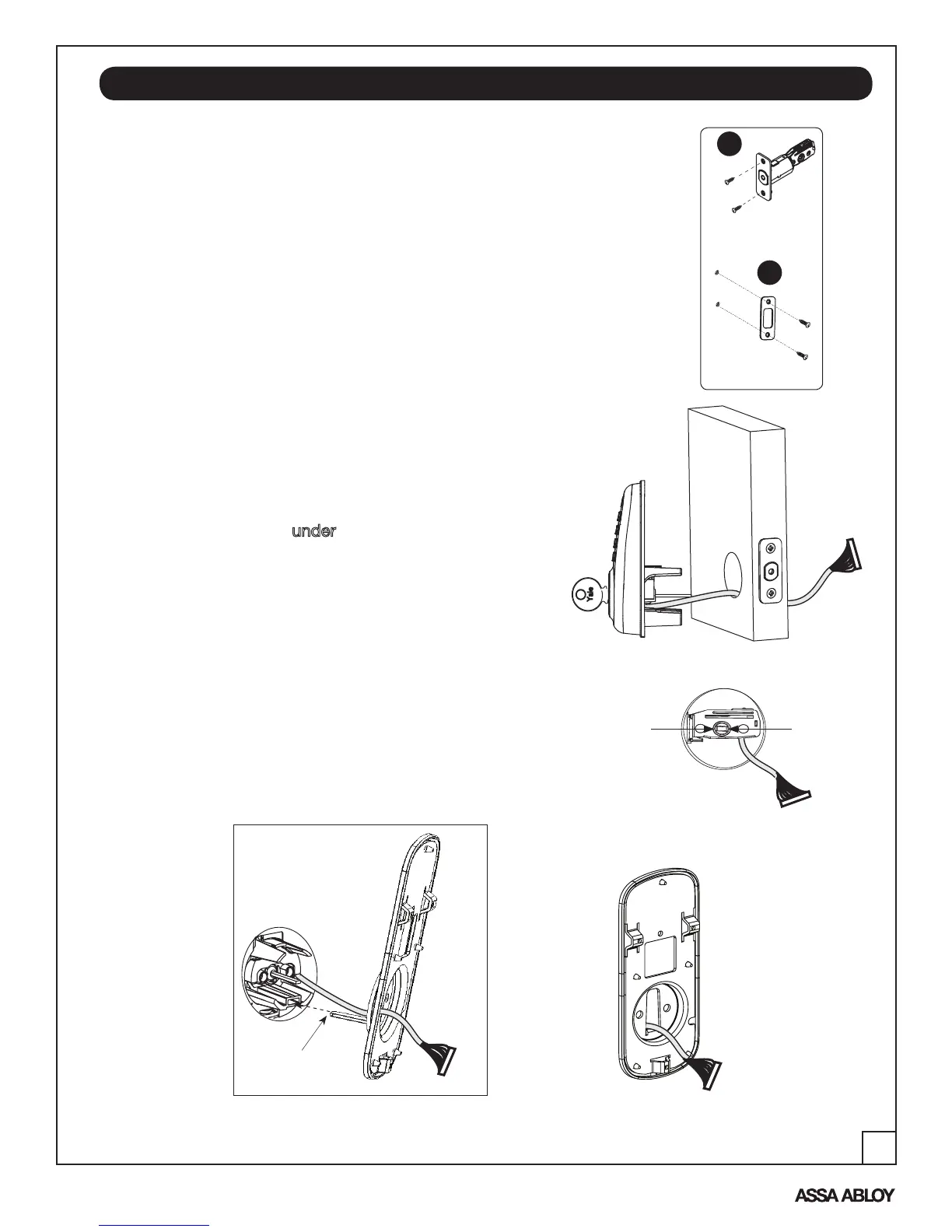 under

Yale

ASSA ABLOY