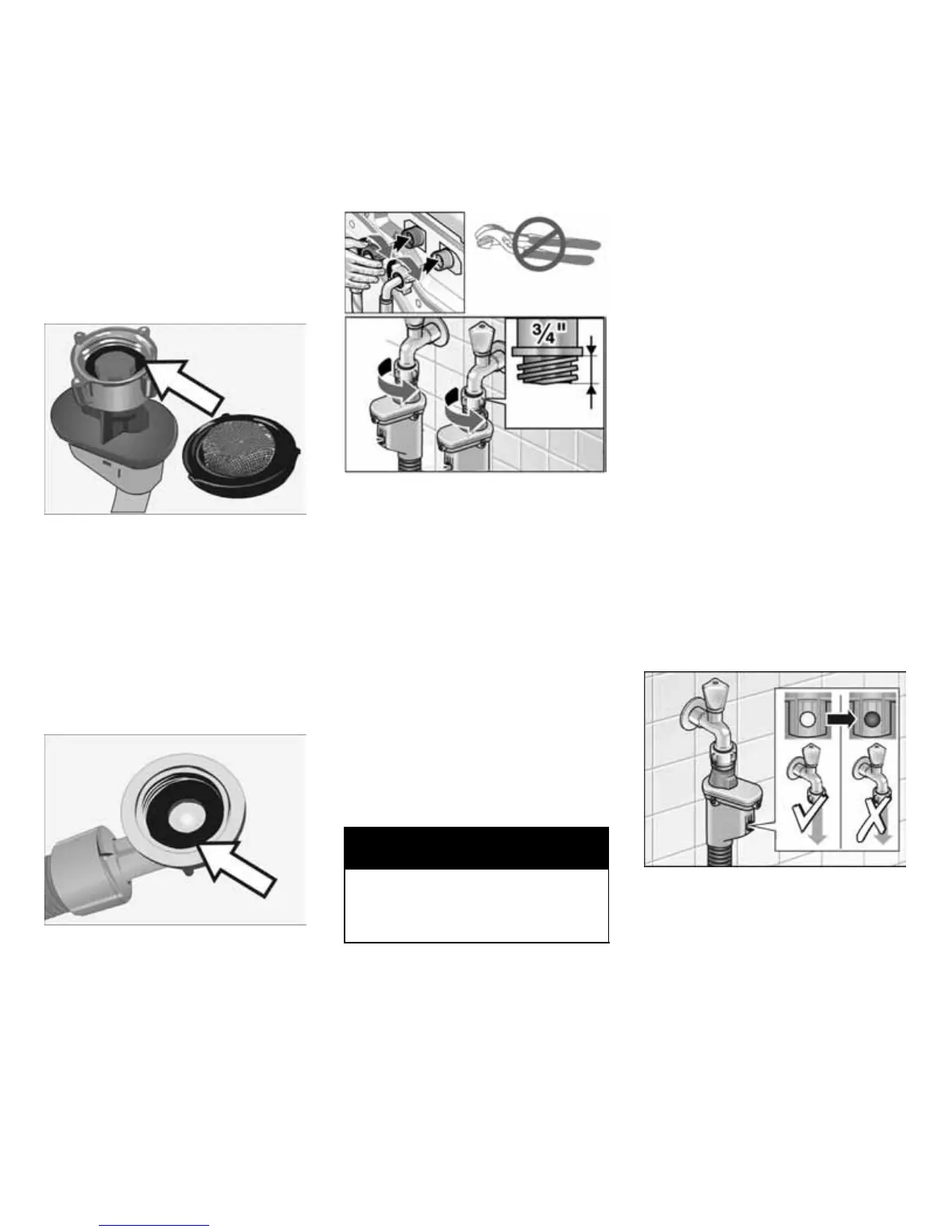 $\frac{3}{4}$"