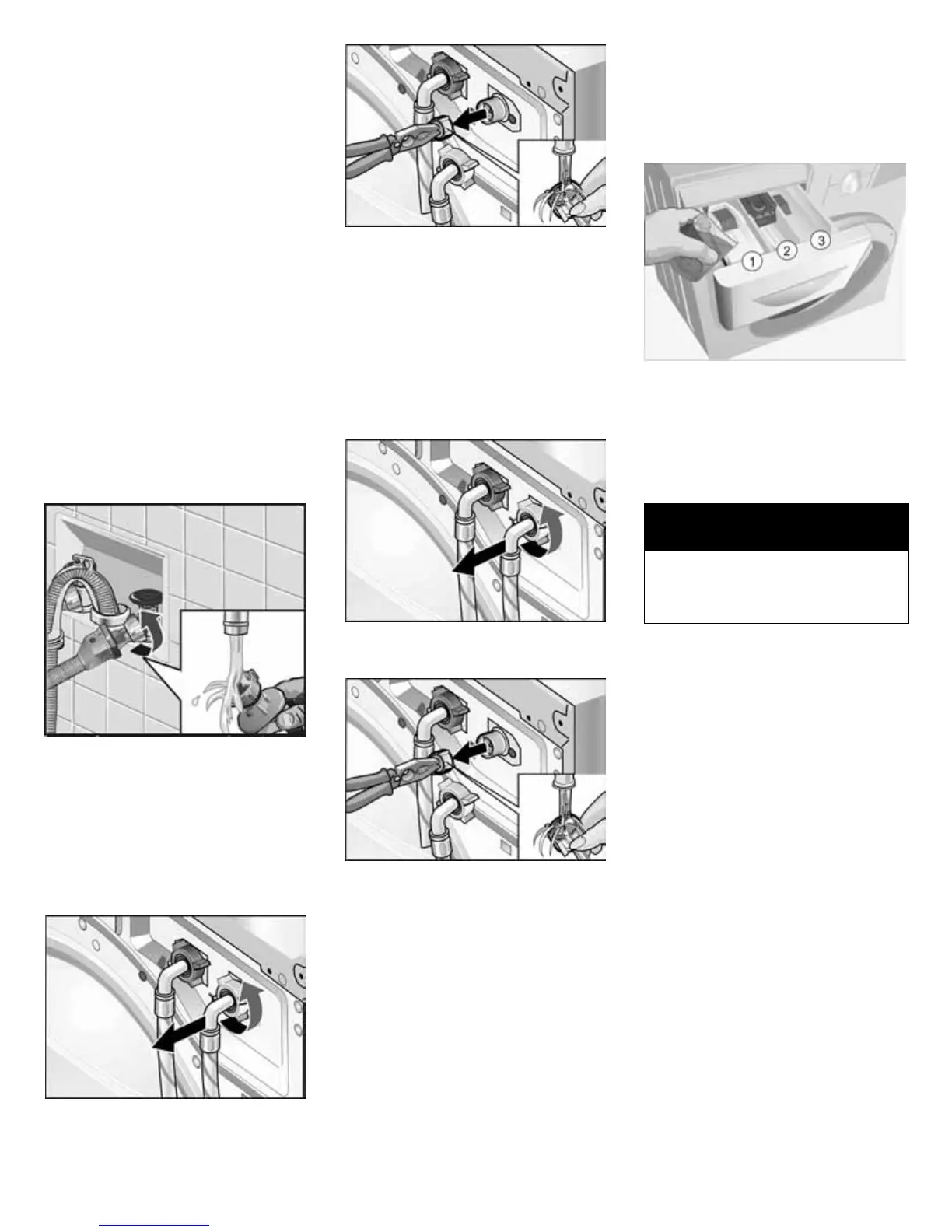 1
2
3