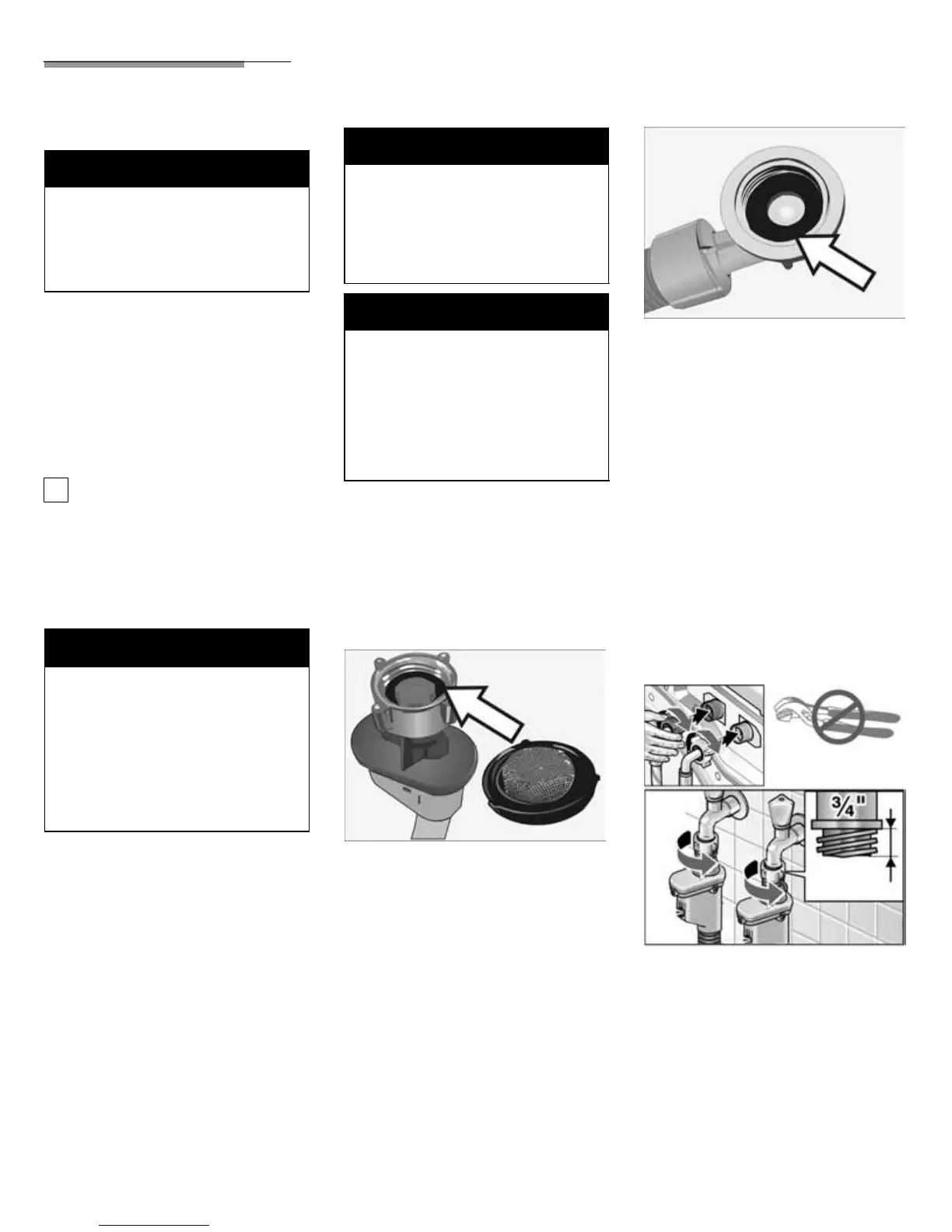 $\frac{3}{4}$"