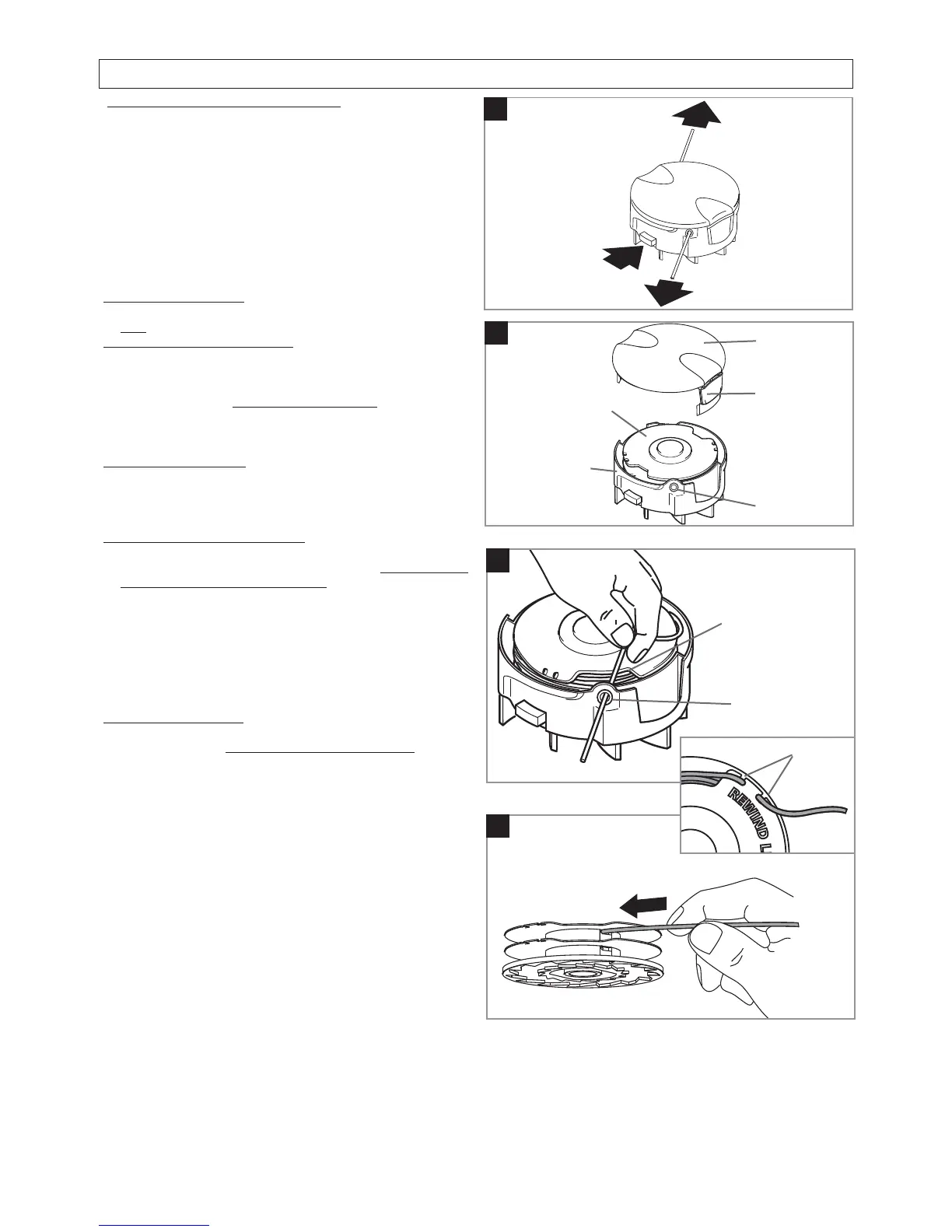 REWIND L