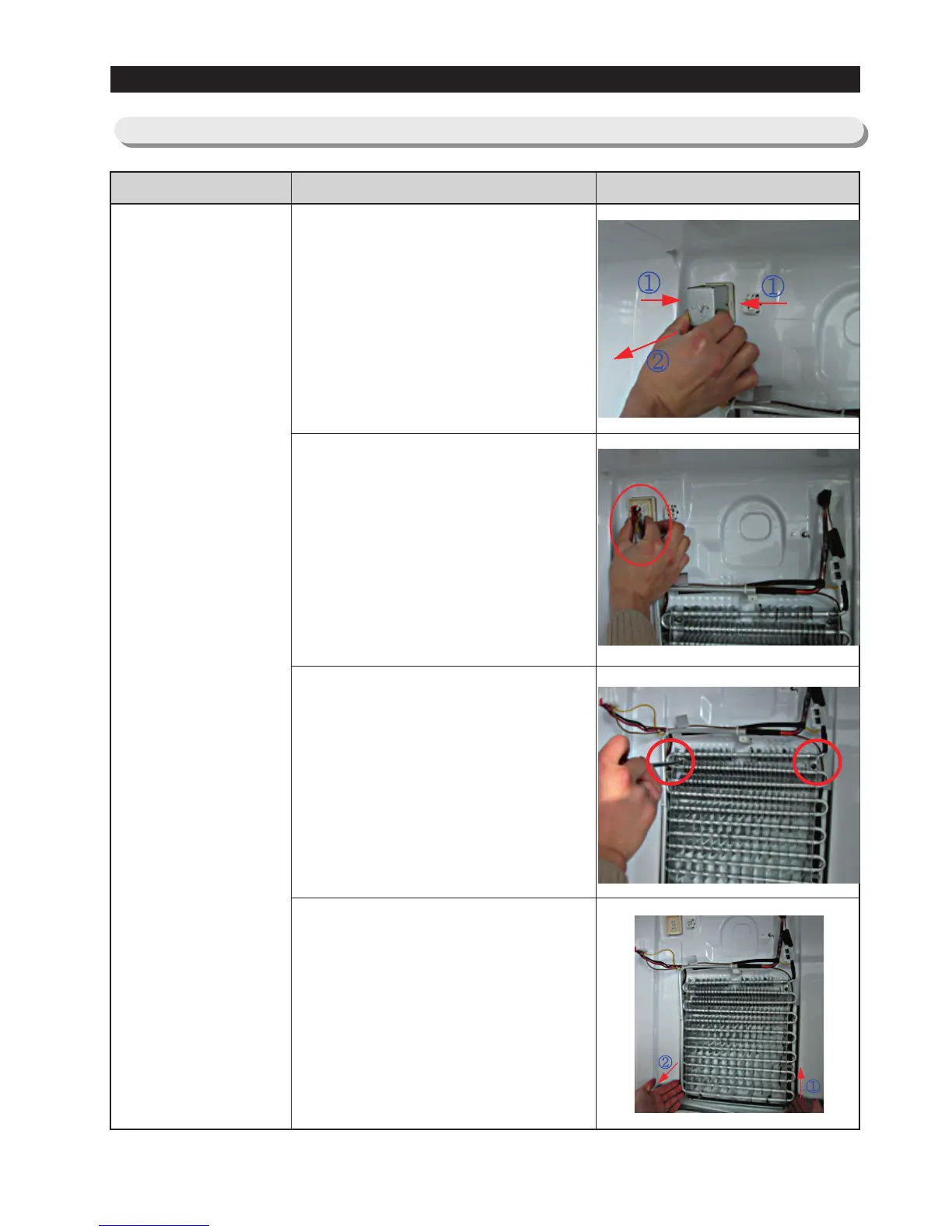 ①
①
②
②
①